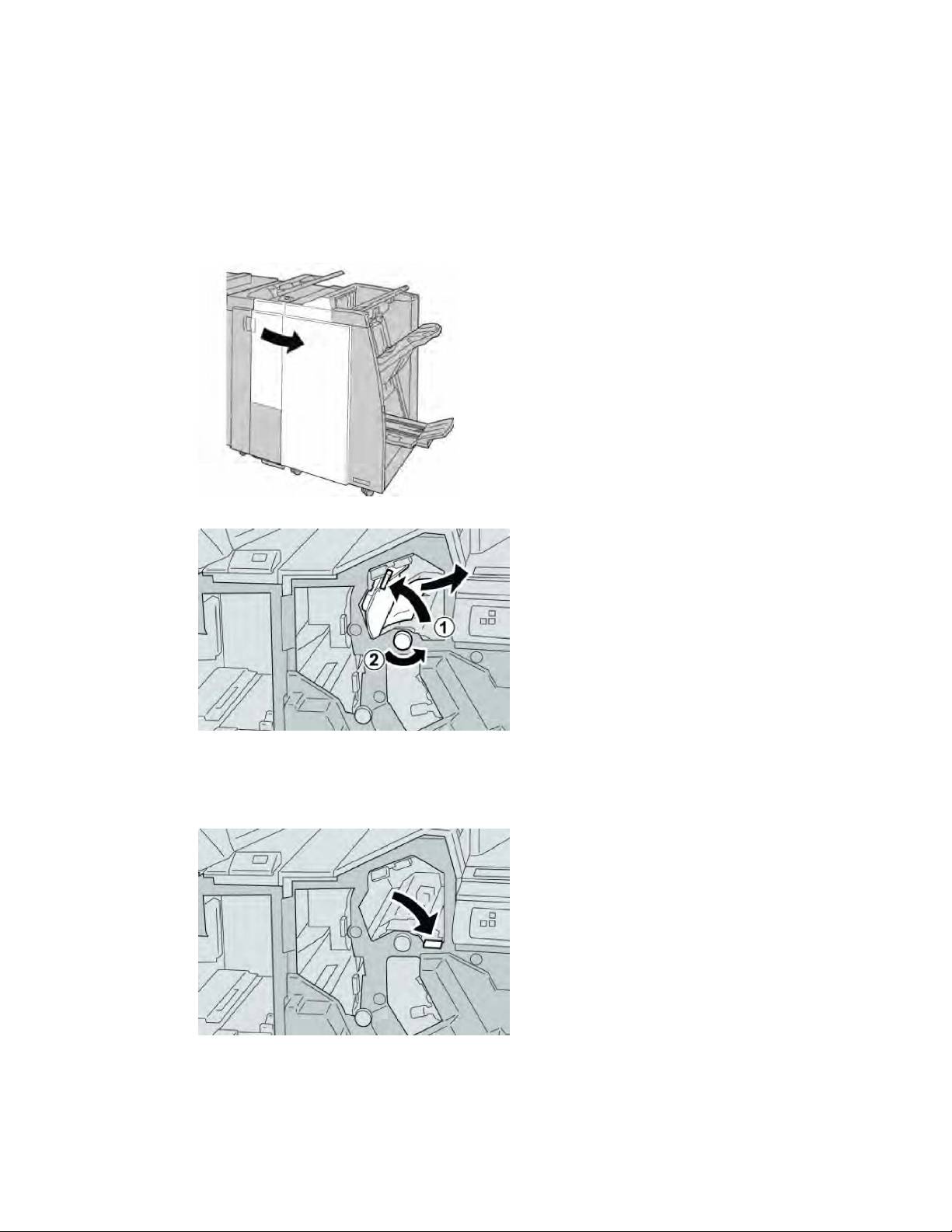 1

2