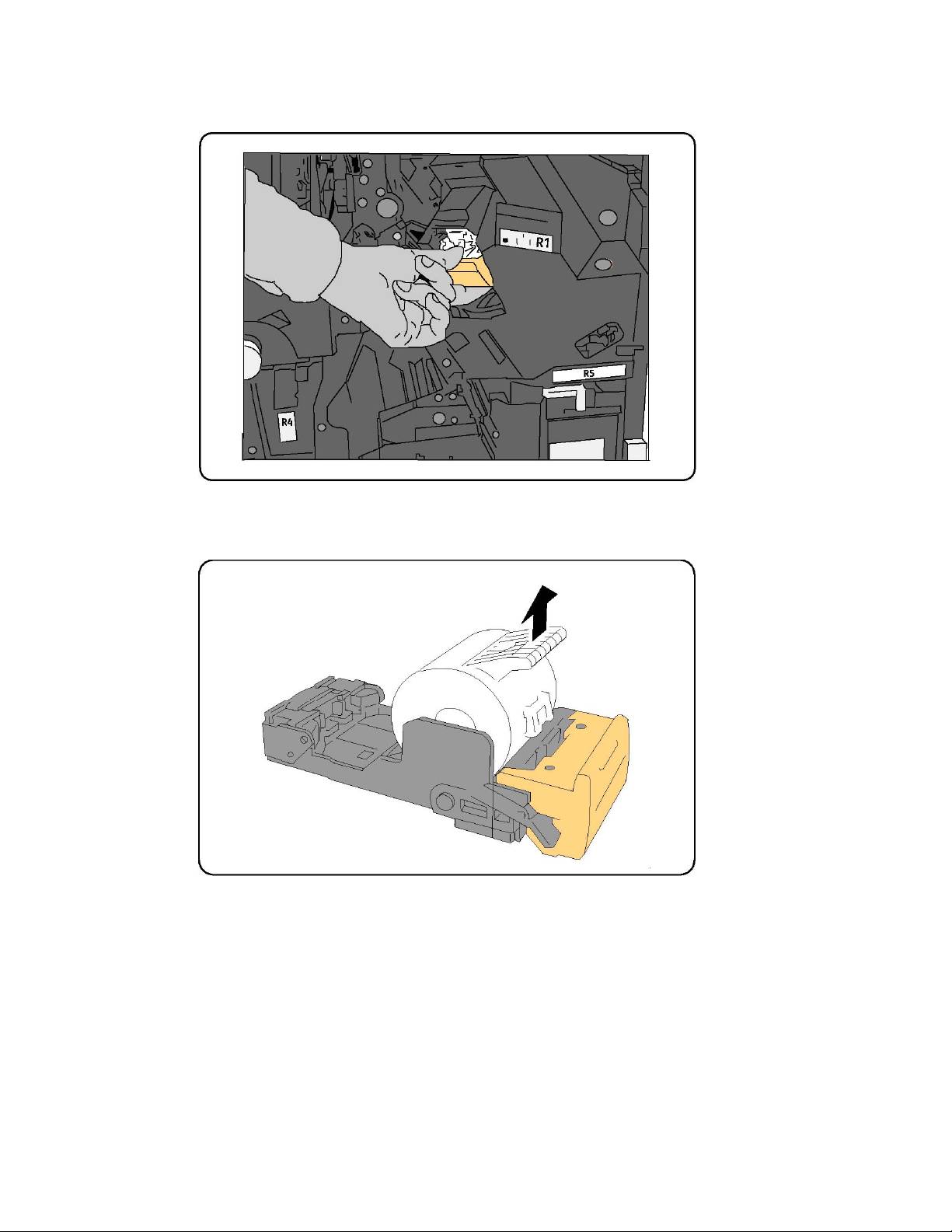 R1

R5

R4