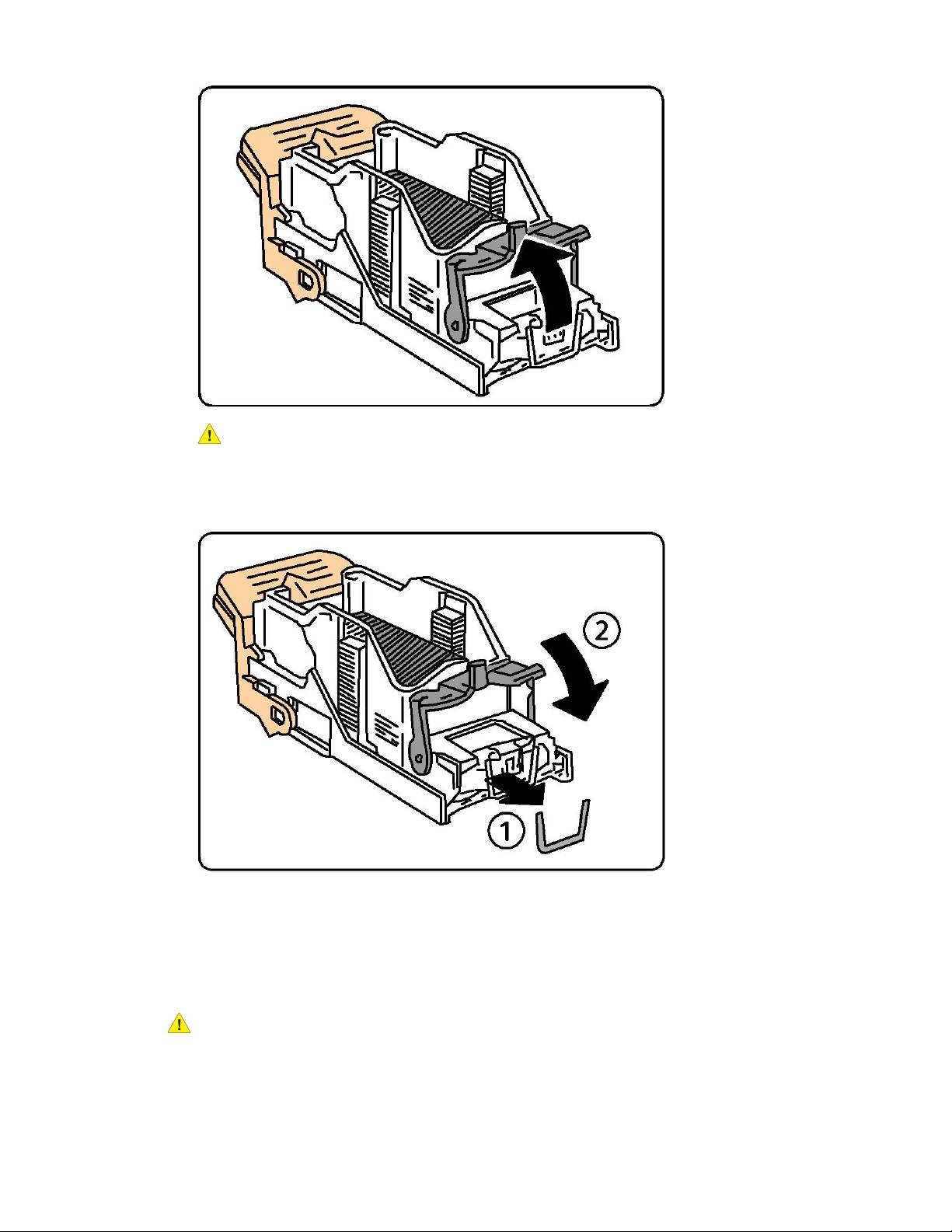 2

1