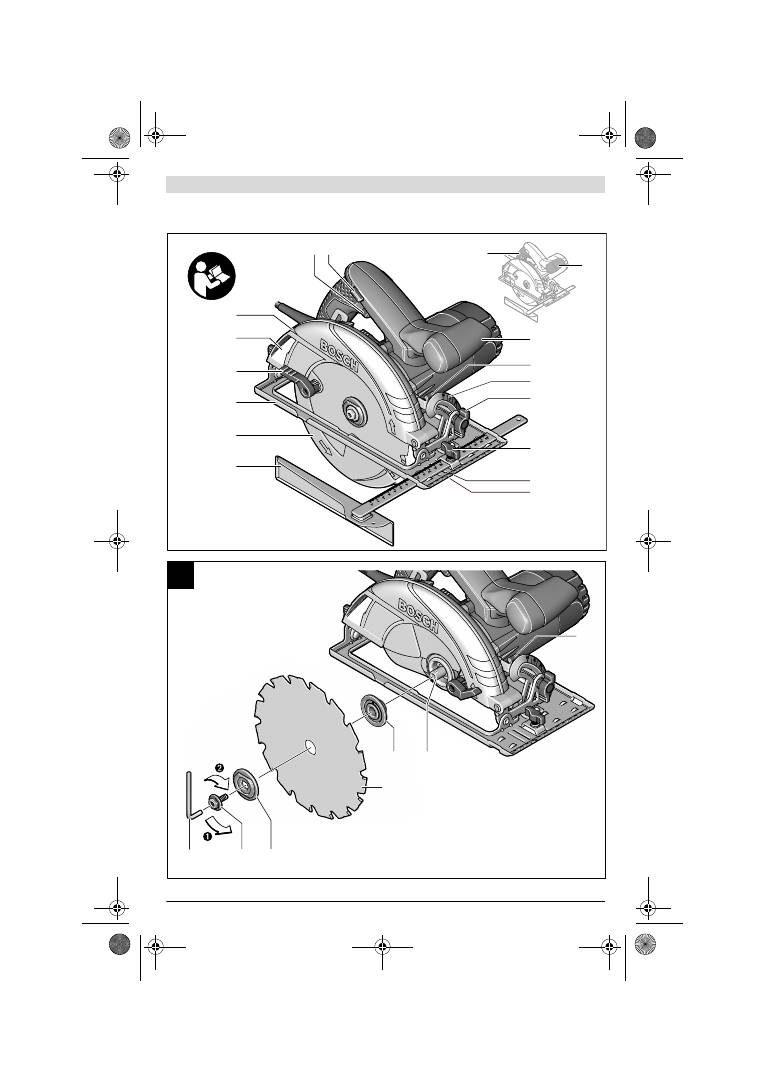 BOSCH

BOSCH

❷

❶