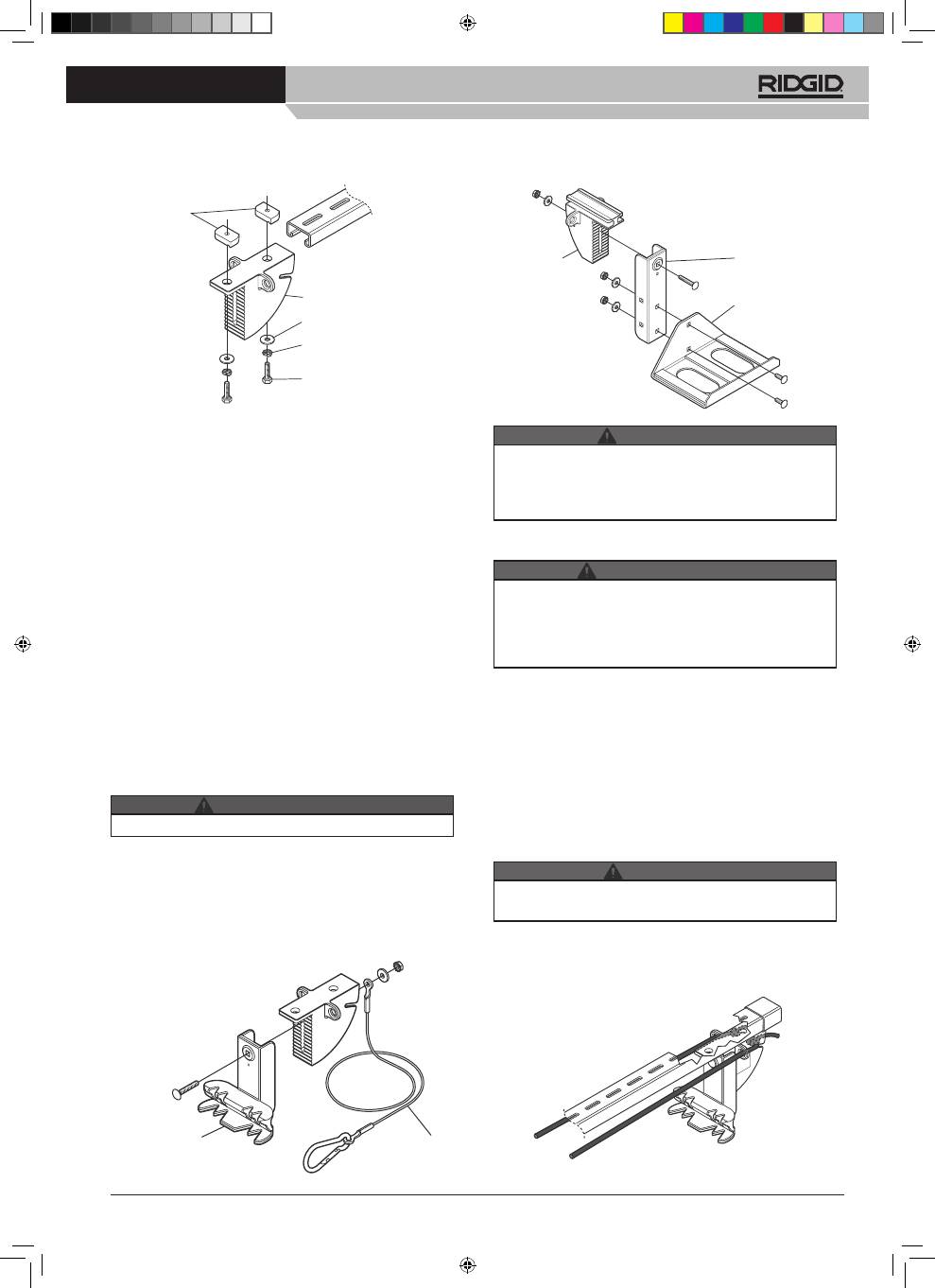 RIDGID