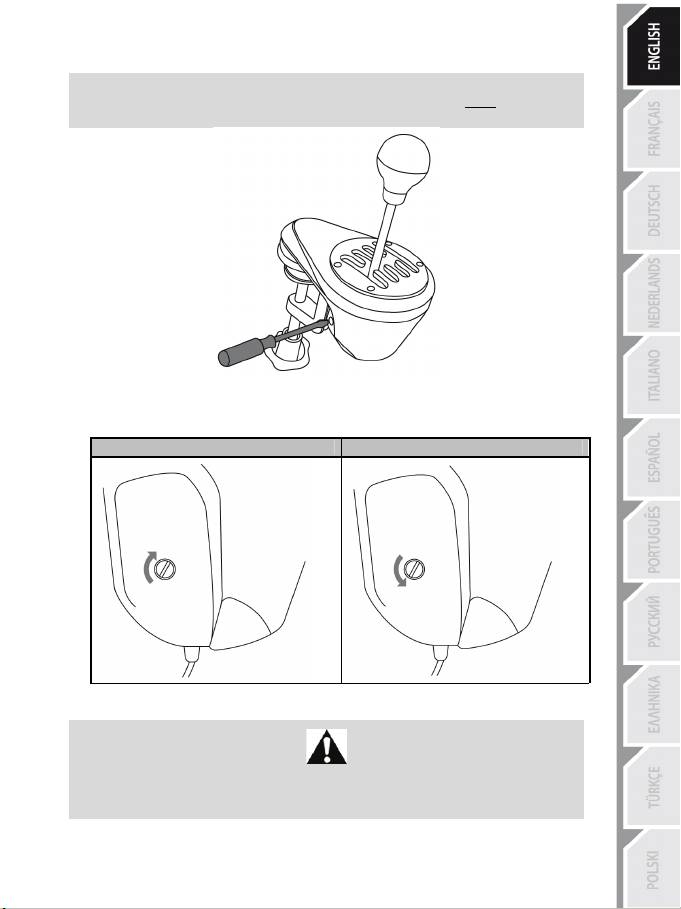 ENGLISH
FRANÇAIS
DEUTSCH
NEDERLANDS
ITALIANO
ESPAÑOL
PORTUGUÊS
РУССКИЙ
ΕΛΛΗΝΙΚΑ
TÜRKÇE
POLSKI