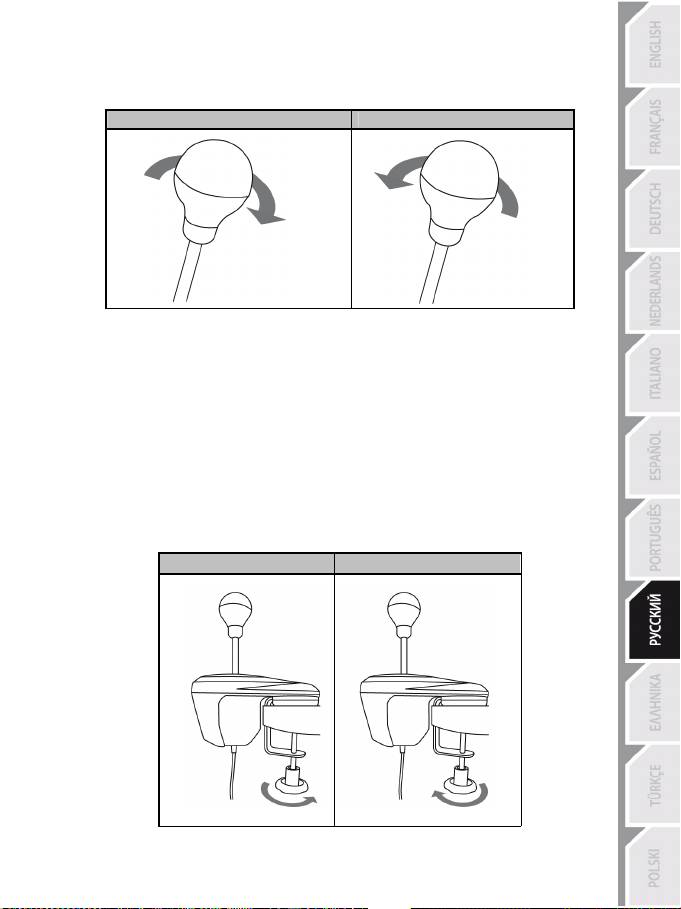 ENGLISH
FRANÇAIS
DEUTSCH
NEDERLANDS
ITALIANO
ESPAÑOL
PORTUGUÊS
РУССКИЙ
ΕΛΛΗΝΙΚΑ
TÜRKÇE
POLSKI