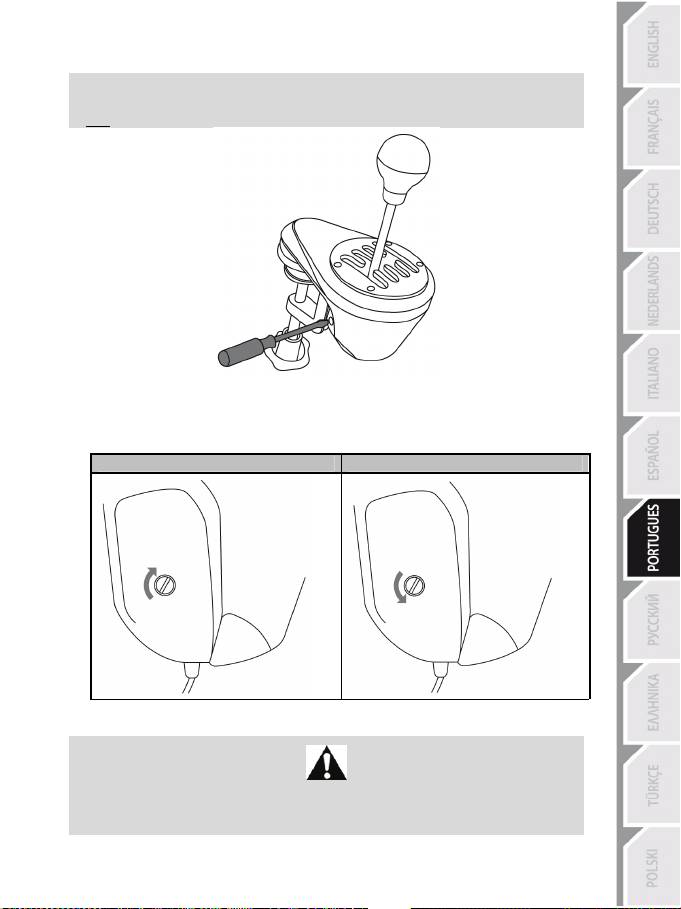 ENGLISH

FRANÇAIS

DEUTSCH

NEDERLANDS

ITALIANO

ESPAÑOL

PORTUGUES

РУССКИЙ

ΕΛΛΗΝΙΚΑ

TÜRKÇE

POLSKI