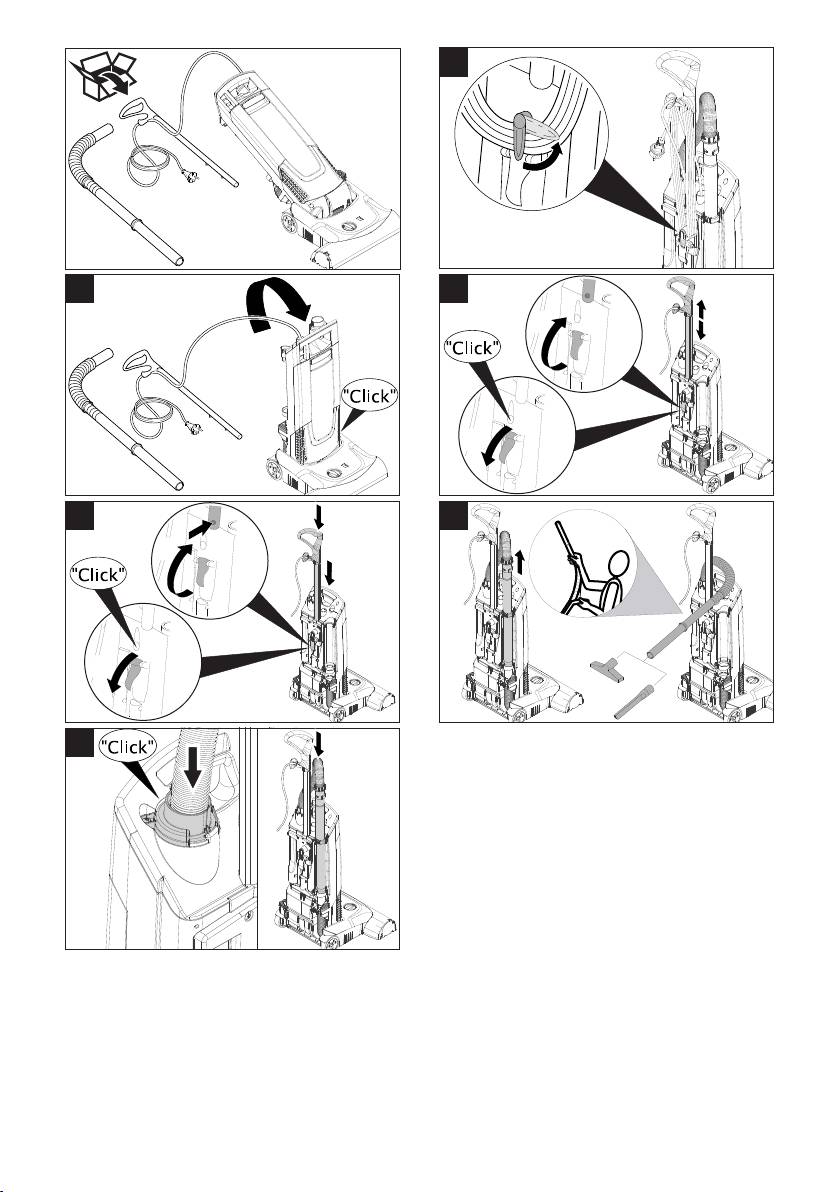 "Click"

"Click"

"Click"

"Click"