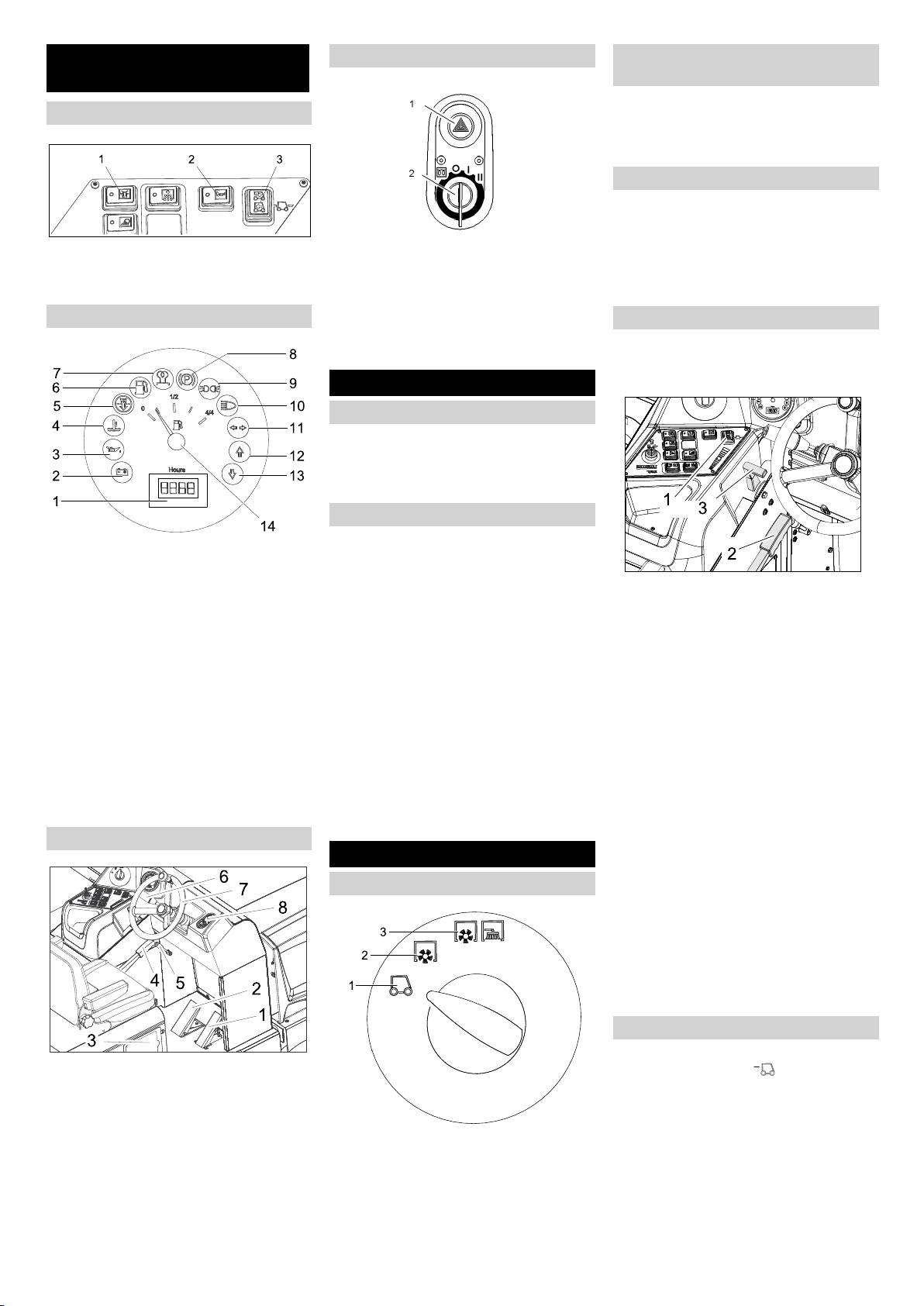 1
2
3

7
6
5
4
3
2
1
8
9
10
11
12
13
14
0
1/2
4/4
Hours

6
7
8
4
5
2
1
3

1
2
0
I
II

3
2
1

1
3
2