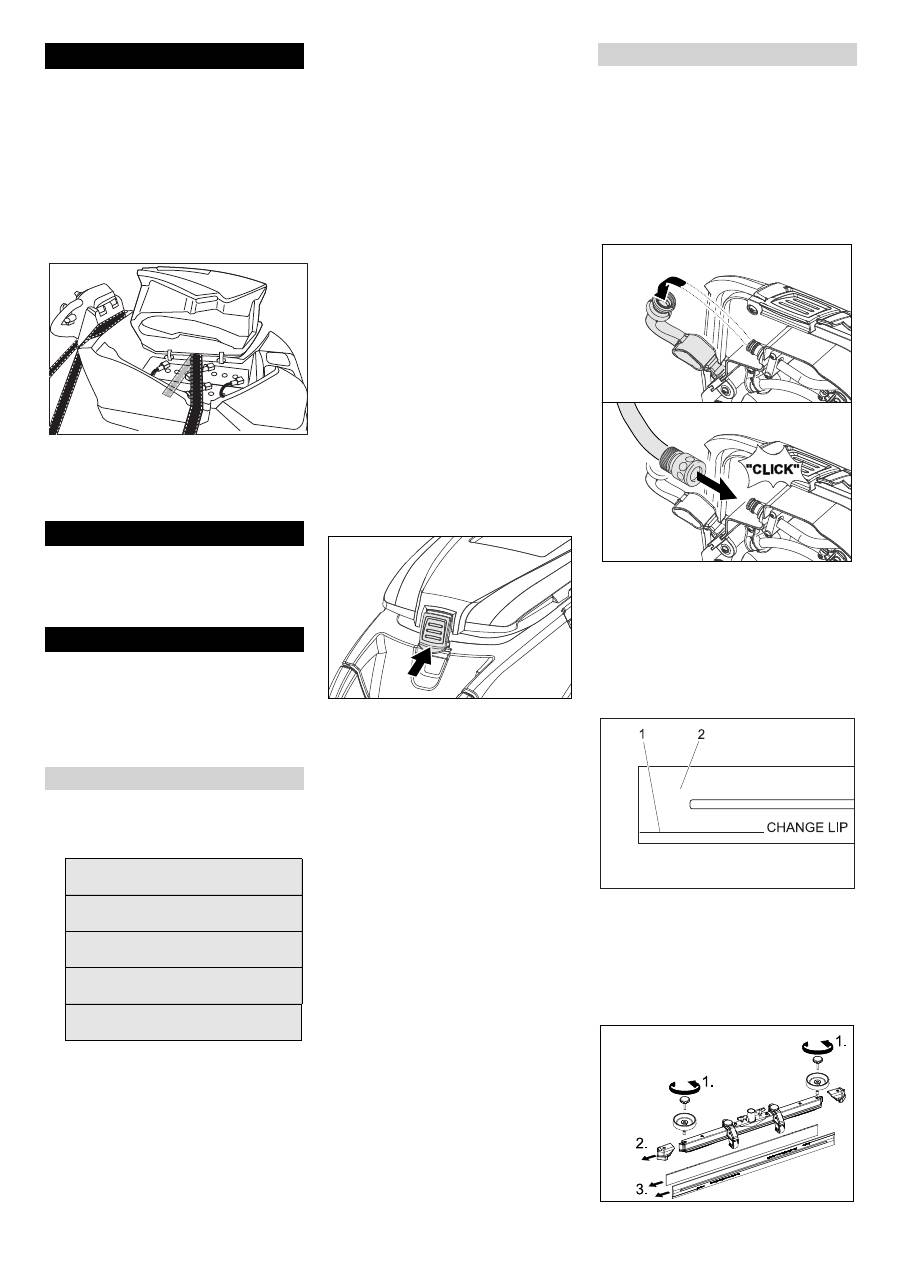 "CLICK"

1 2

CHANGE LIP

1.

1.

2.

3.