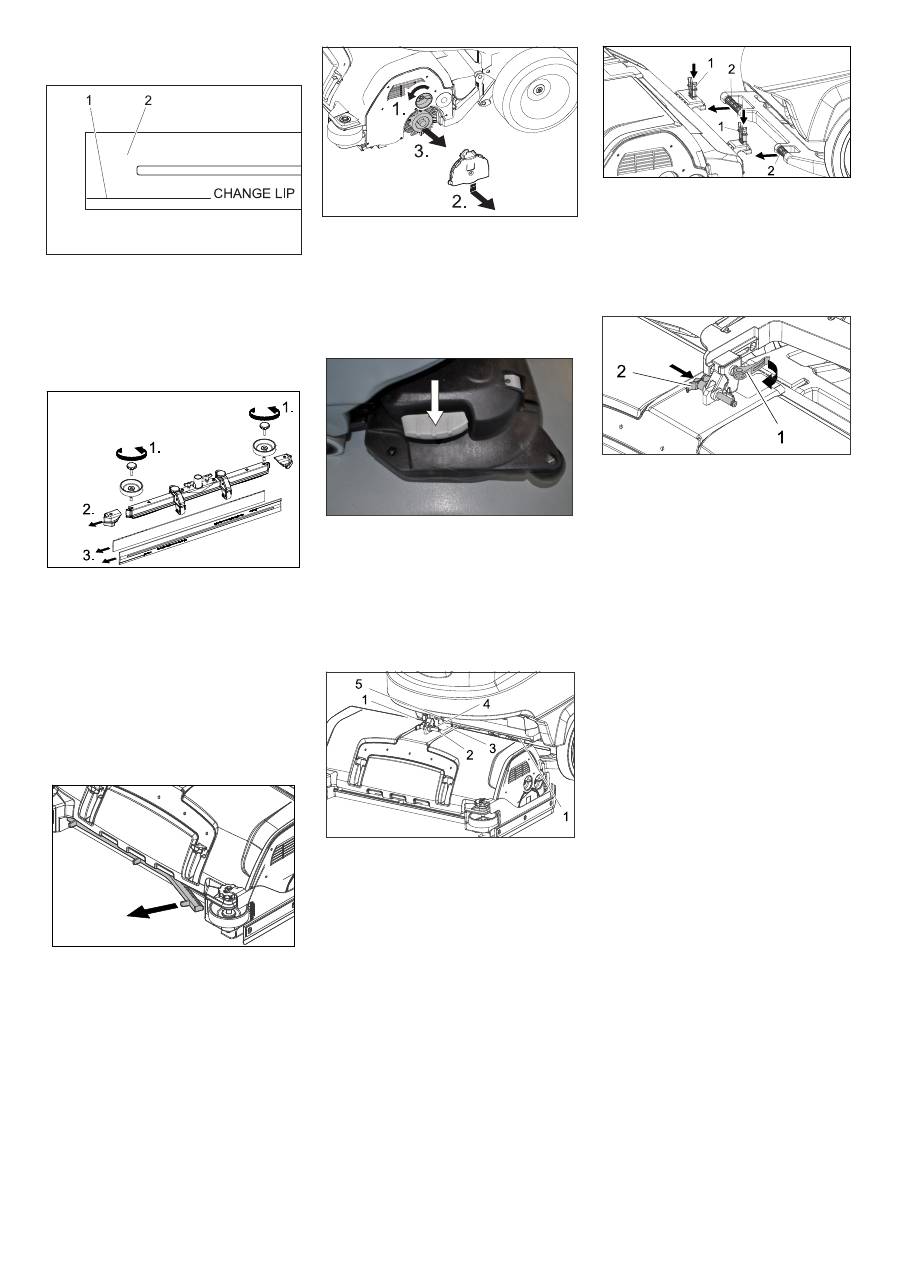 1 2
CHANGE LIP

1.
1.
2.
3.

1.
3.
2.

5
1
4
2
3
1

1
2
1
2

2
1