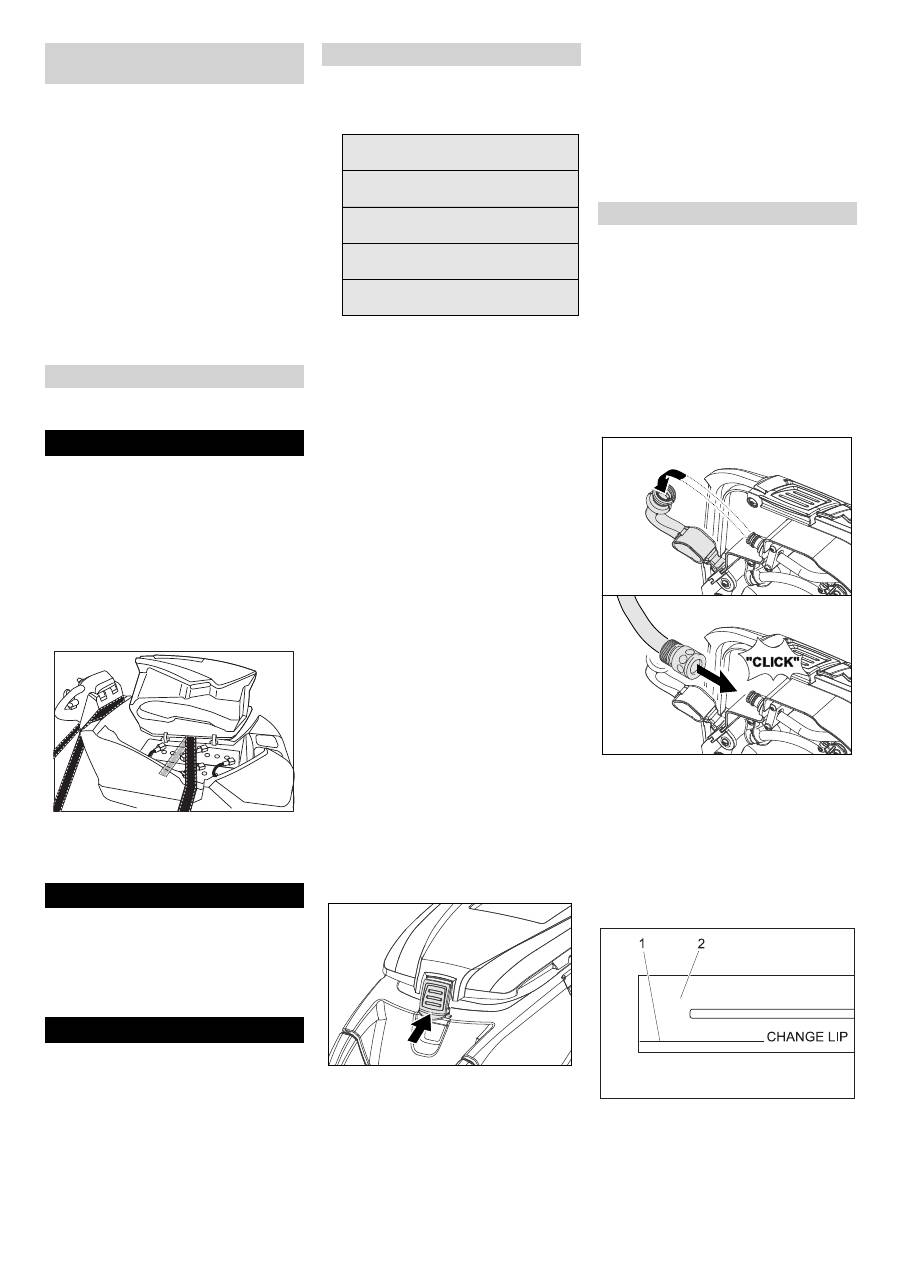 "CLICK"

1 2

CHANGE LIP