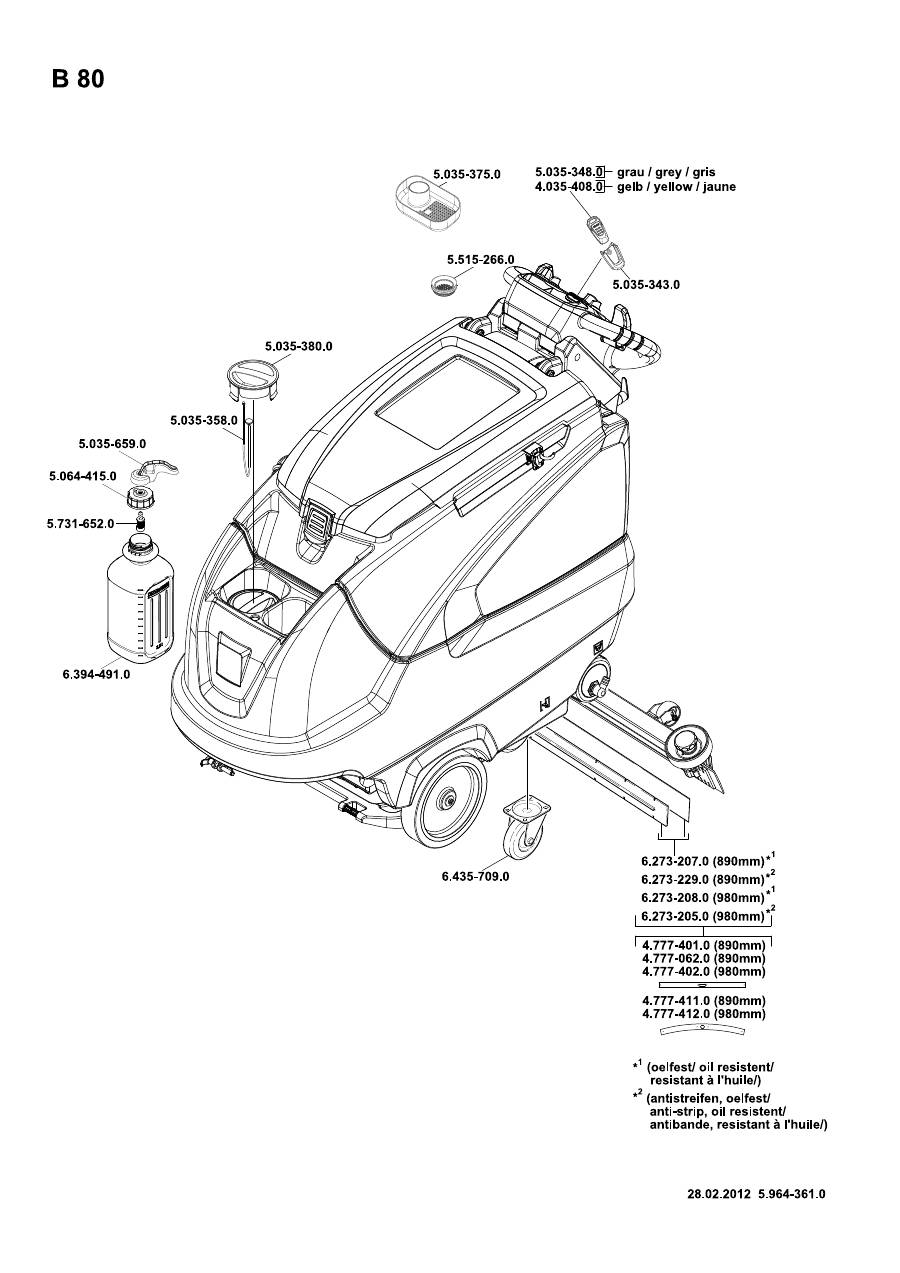 B 80

5.035-375.0

5.035-348.0 grau / grey / gris
4.035-408.0 gelb / yellow / jaune

5.515-266.0

5.035-343.0

5.035-380.0

5.035-358.0

5.035-659.0

5.064-415.0

5.731-652.0

6.394-491.0

6.435-709.0

6.273-207.0 (890mm)$*^1$
6.273-229.0 (890mm)$*^2$
6.273-208.0 (980mm)$*^1$
6.273-205.0 (980mm)$*^2$

4.777-401.0 (890mm)
4.777-062.0 (890mm)
4.777-402.0 (980mm)

4.777-411.0 (890mm)
4.777-412.0 (980mm)

$*^1$ (oelfest/ oil resistent/ resistant à l'huile/)

$*^2$ (antistreifen, oelfest/ anti-strip, oil resistent/ antibande, resistant à l'huile/)

28.02.2012 5.964-361.0