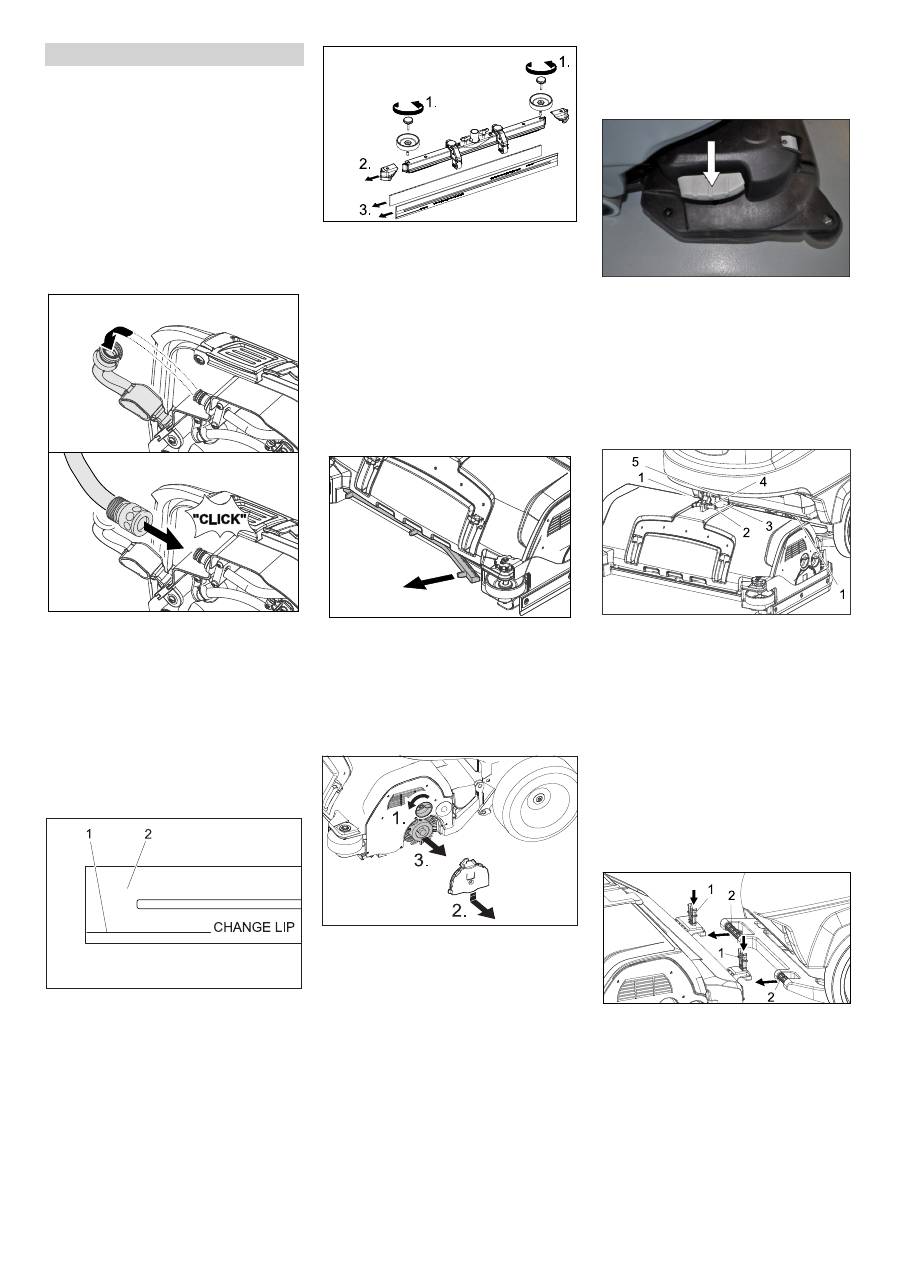 1.
1.
2.
3.

"CLICK"

5
1
4
2
3
1

1.
3.
2.

1
2
CHANGE LIP

1
2
1
2