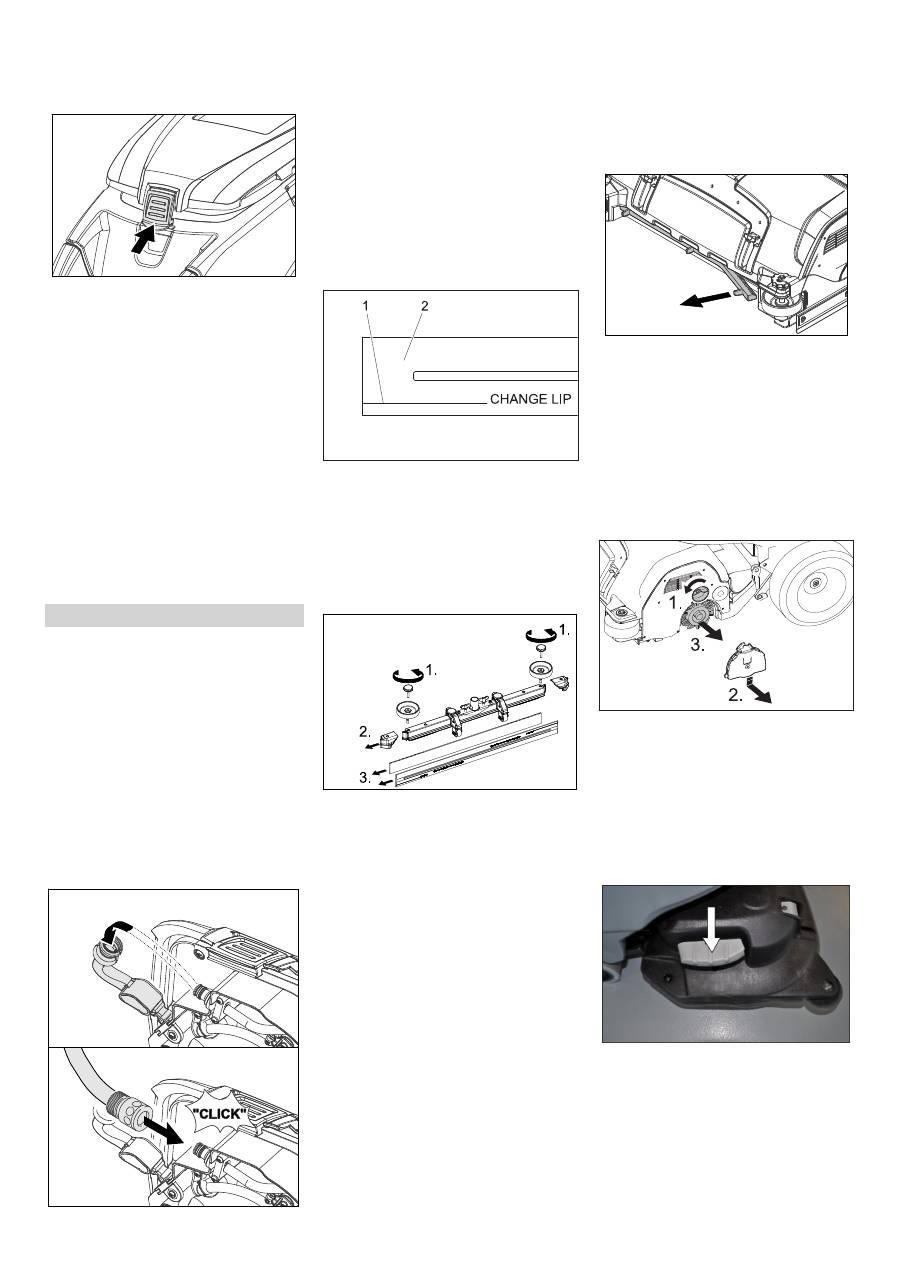 1
2
CHANGE LIP

1.
1.
2.
3.

1.
3.
2.

"CLICK"