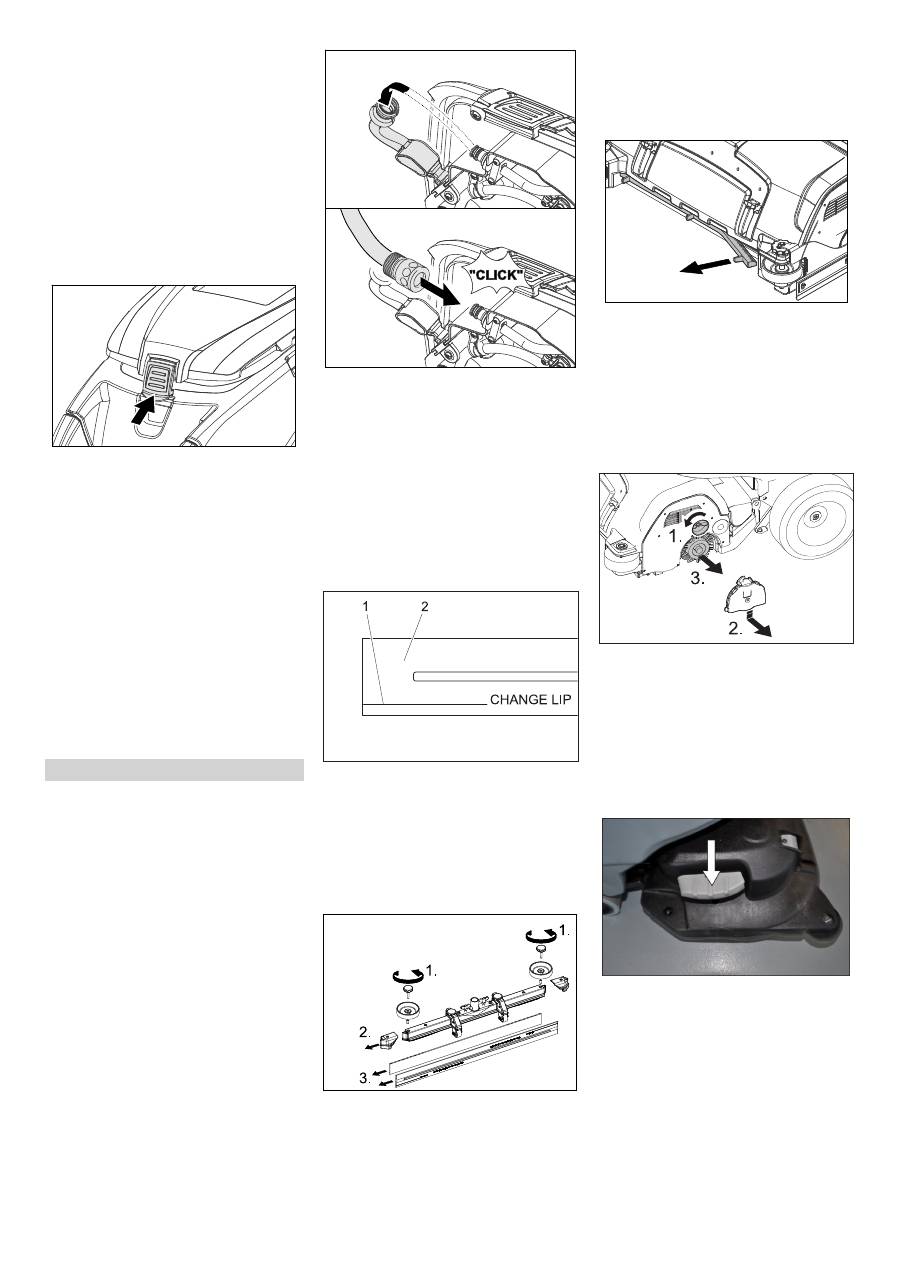 "CLICK"

1
2
CHANGE LIP

1.
1.
2.
3.

1.
3.
2.