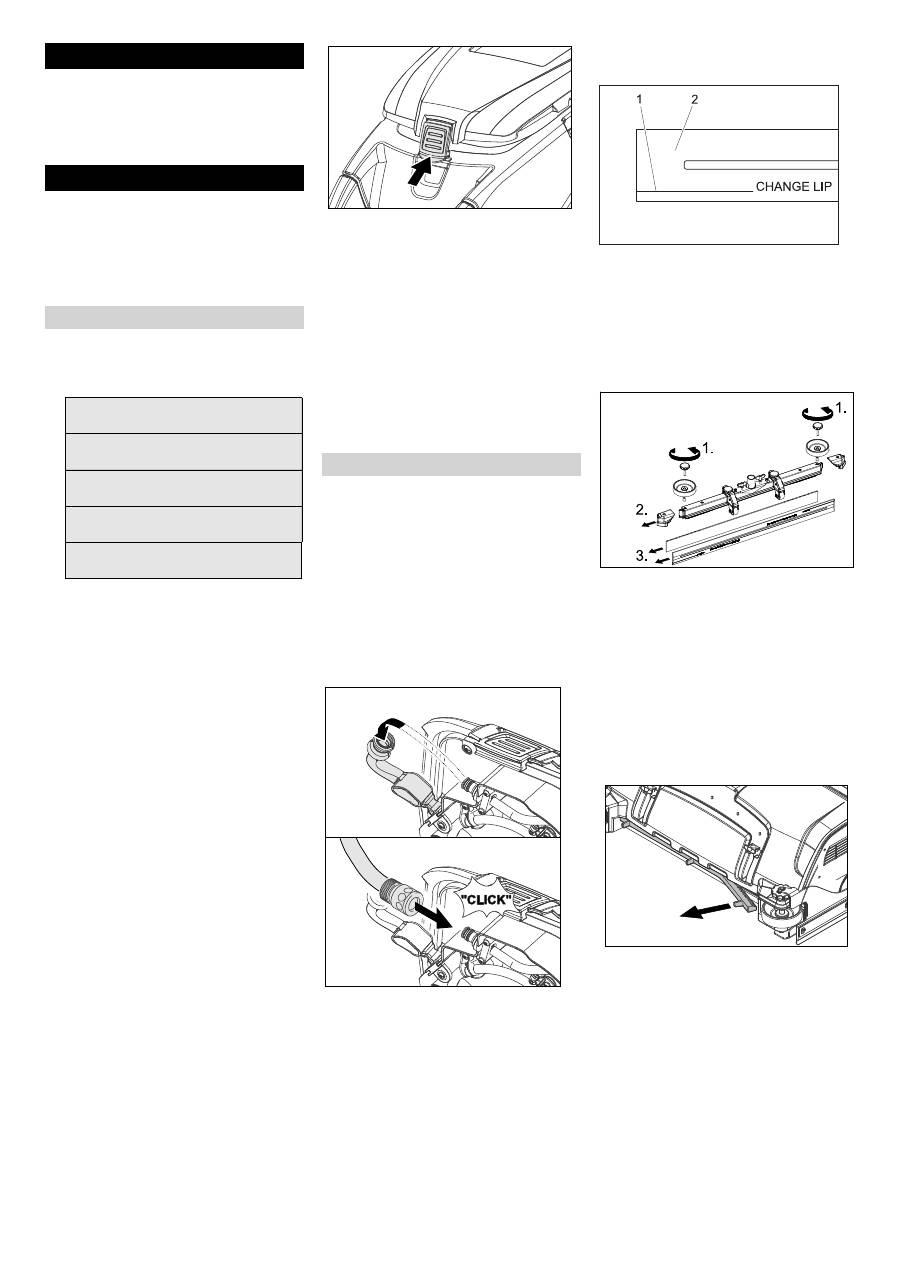 1 2

CHANGE LIP

1.

1.

2.

3.

"CLICK"