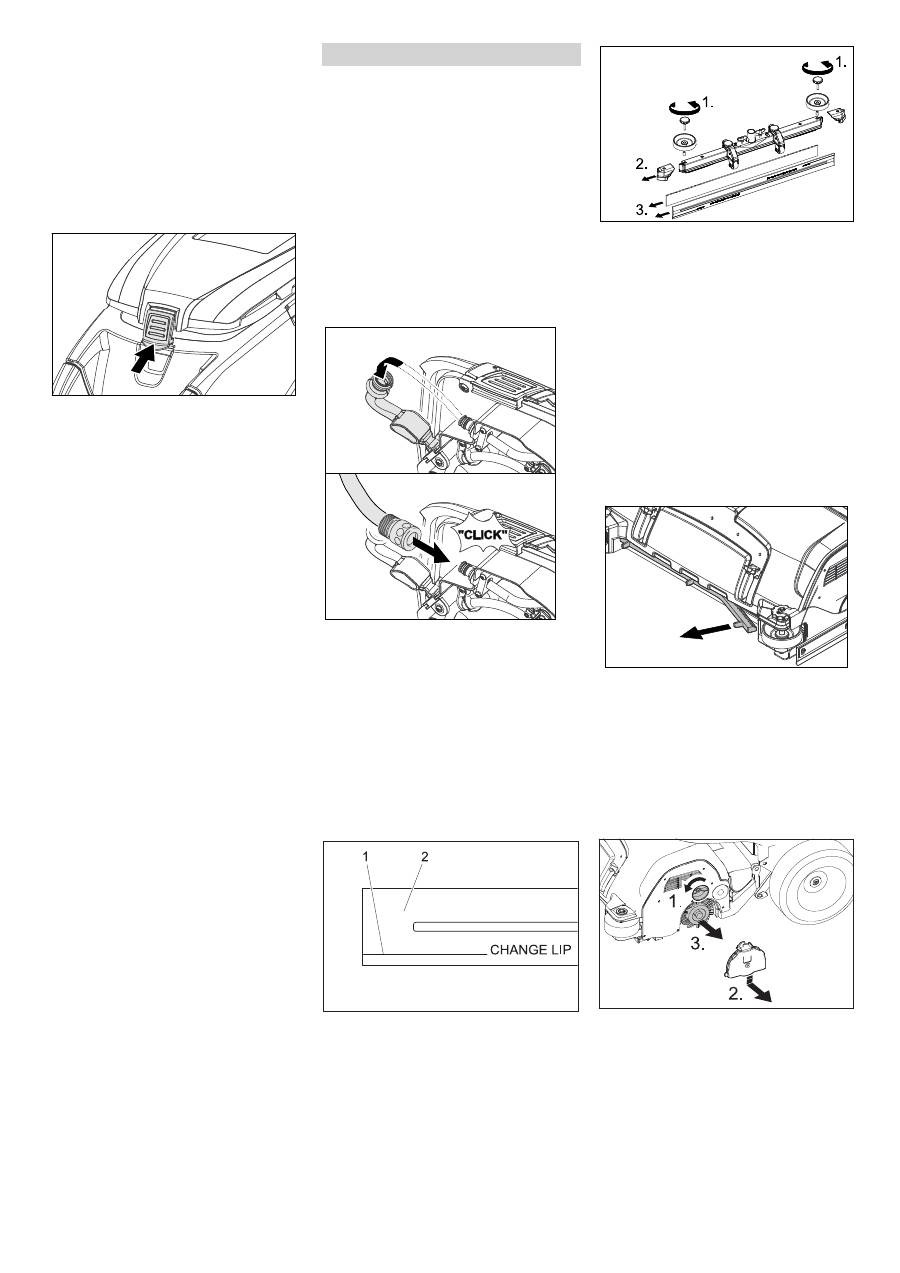 1.

1.

2.

3.

"CLICK"

1

2

CHANGE LIP

1.

3.

2.