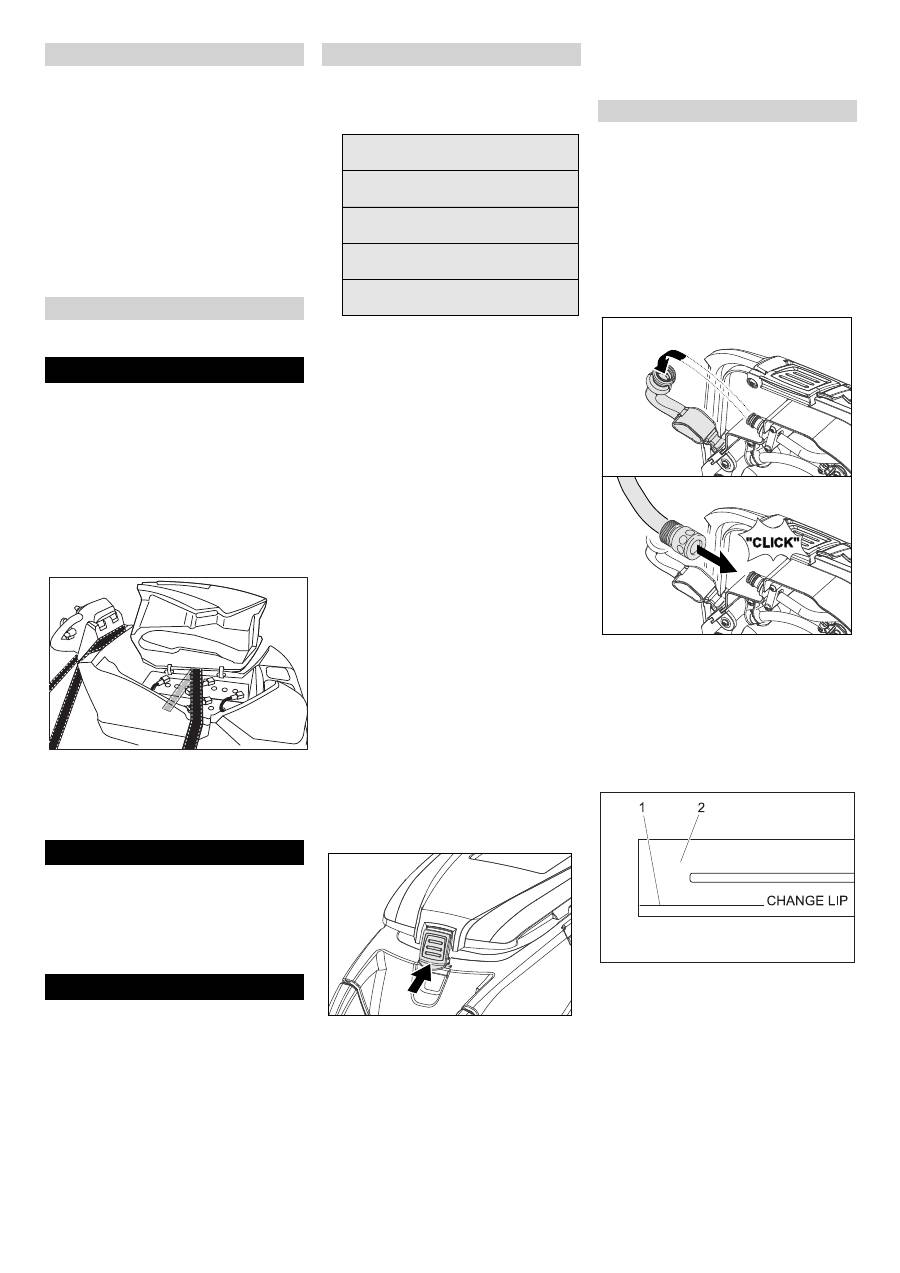 "CLICK"

1 2

CHANGE LIP