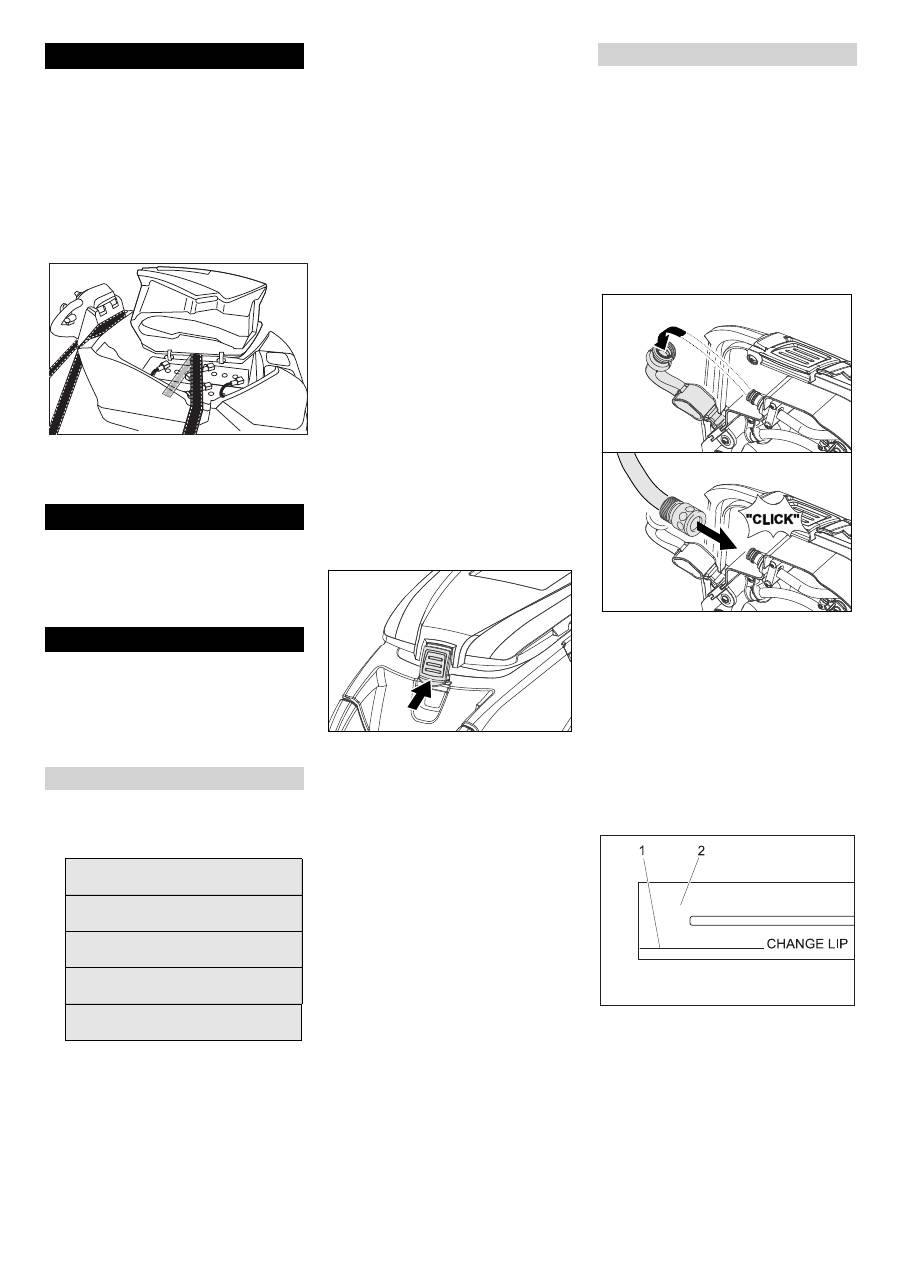 "CLICK"

1 2

CHANGE LIP