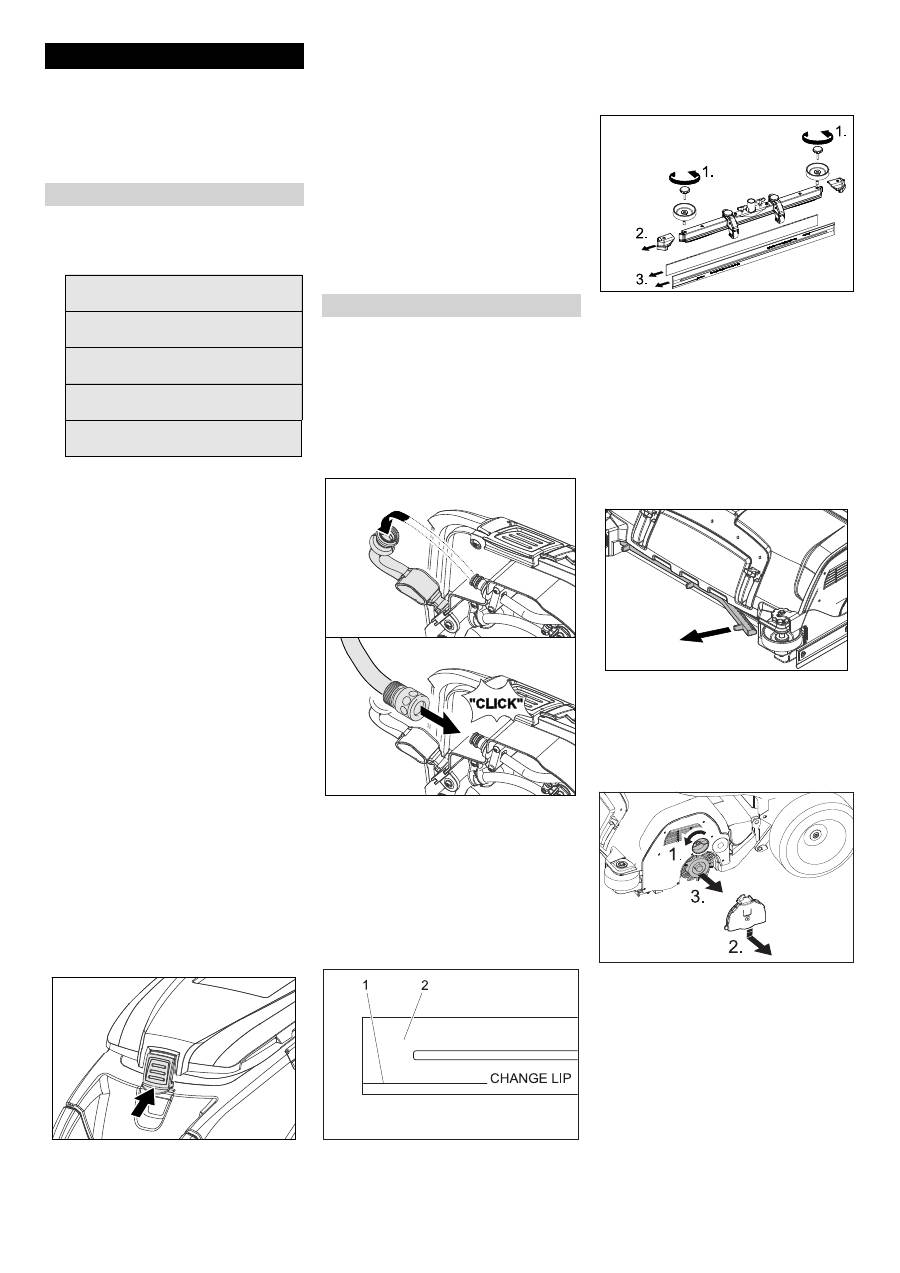 1.

1.

2.

3.

"CLICK"

1.

3.

2.

1 2

CHANGE LIP