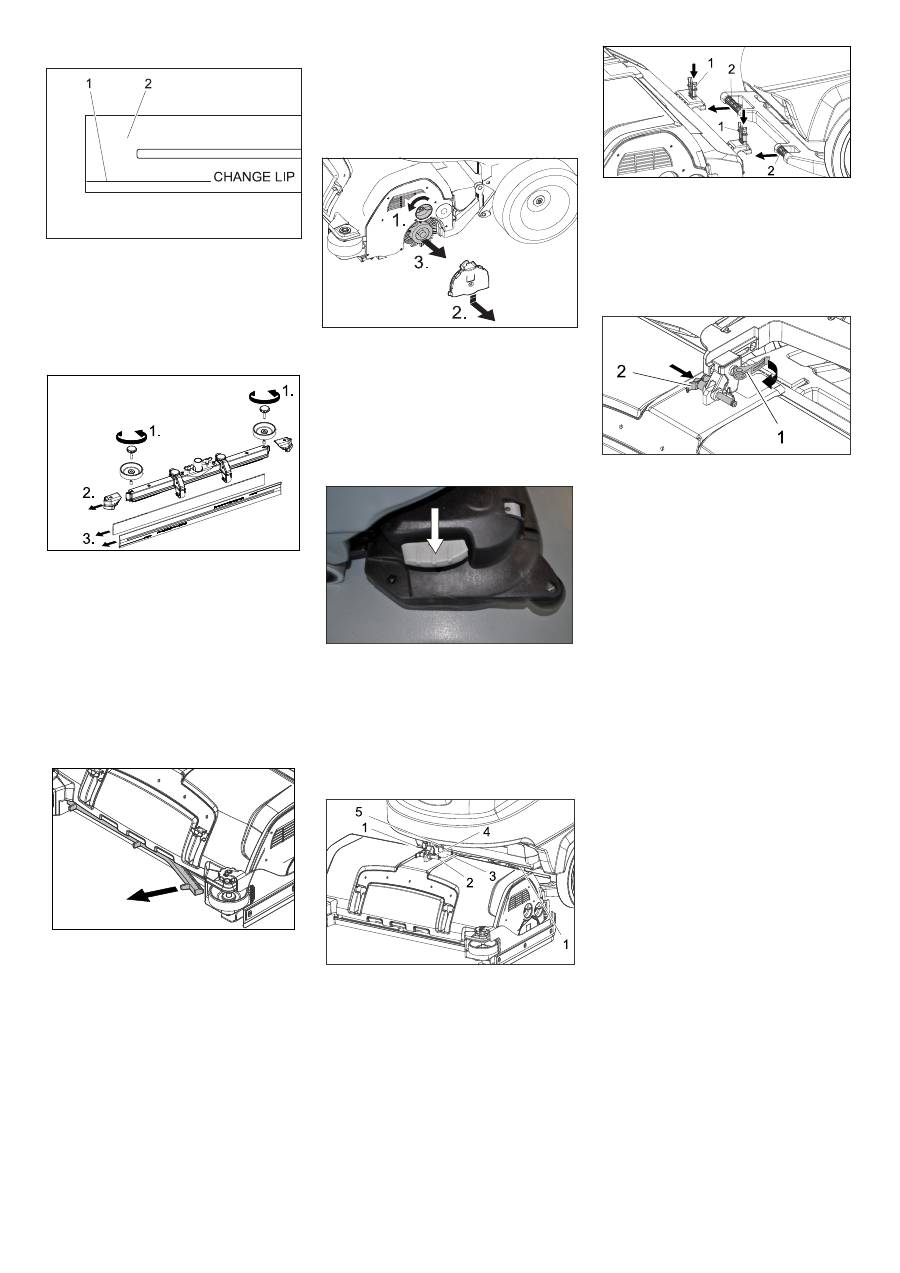 1 2
CHANGE LIP

1.
1.
2.
3.

1.
3.
2.

5
1
4
2
3
1

1
2
1
2

2
1