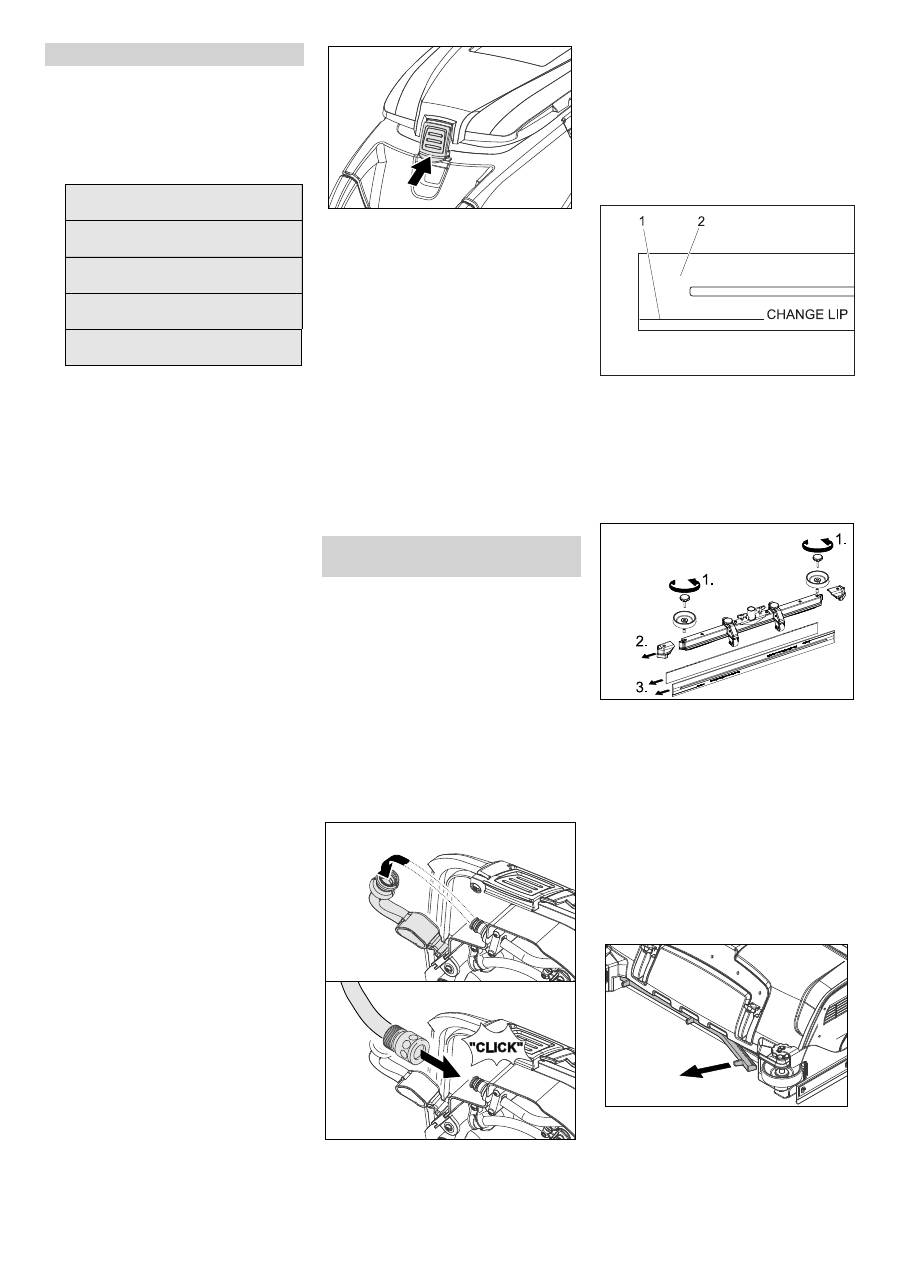 1 2

CHANGE LIP

1.

1.

2.

3.

"CLICK"