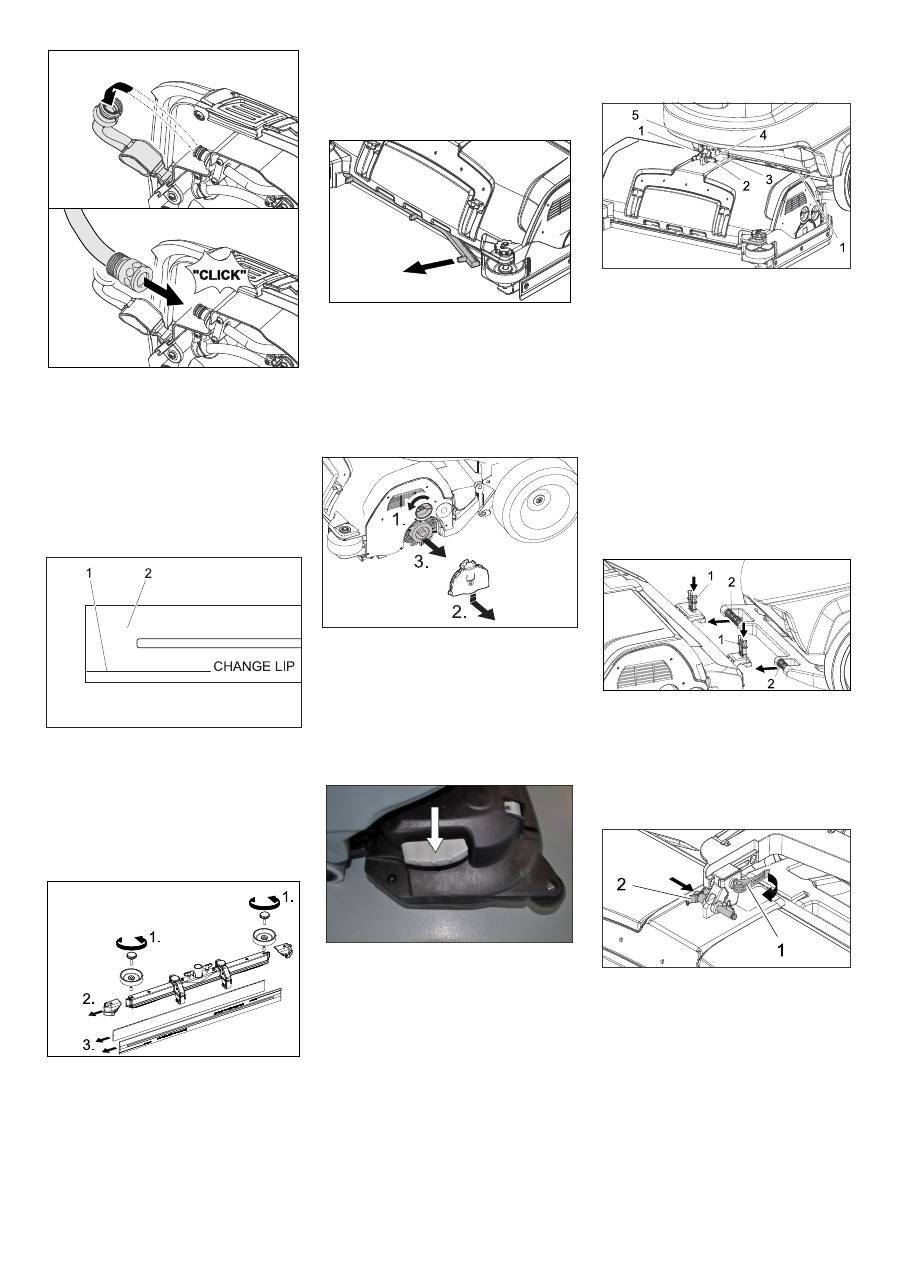 "CLICK"

1 2

CHANGE LIP

1.

1.

2.

3.

1.

3.

2.

5
1
4
2
3
1

1
2
1
2

2
1