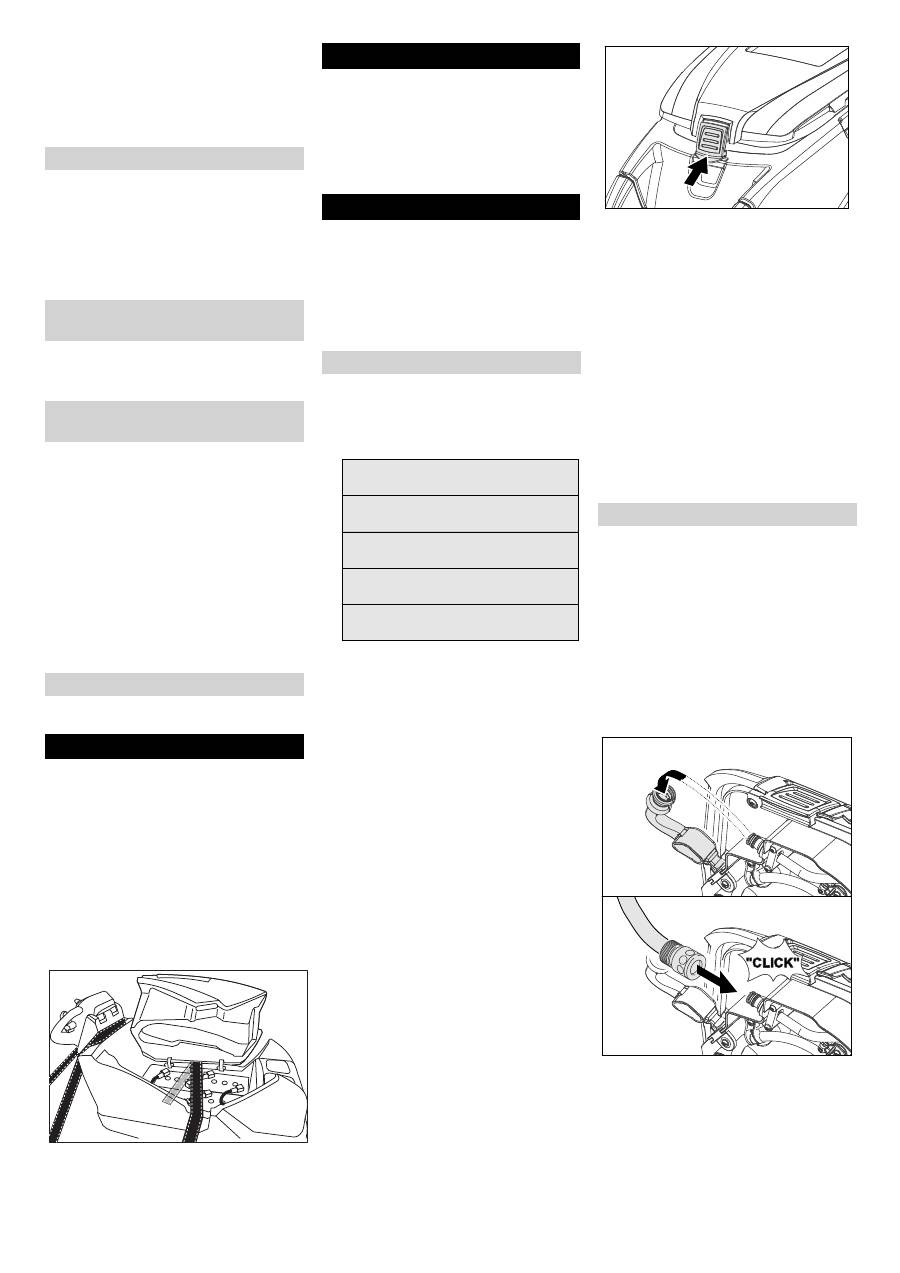 "CLICK"