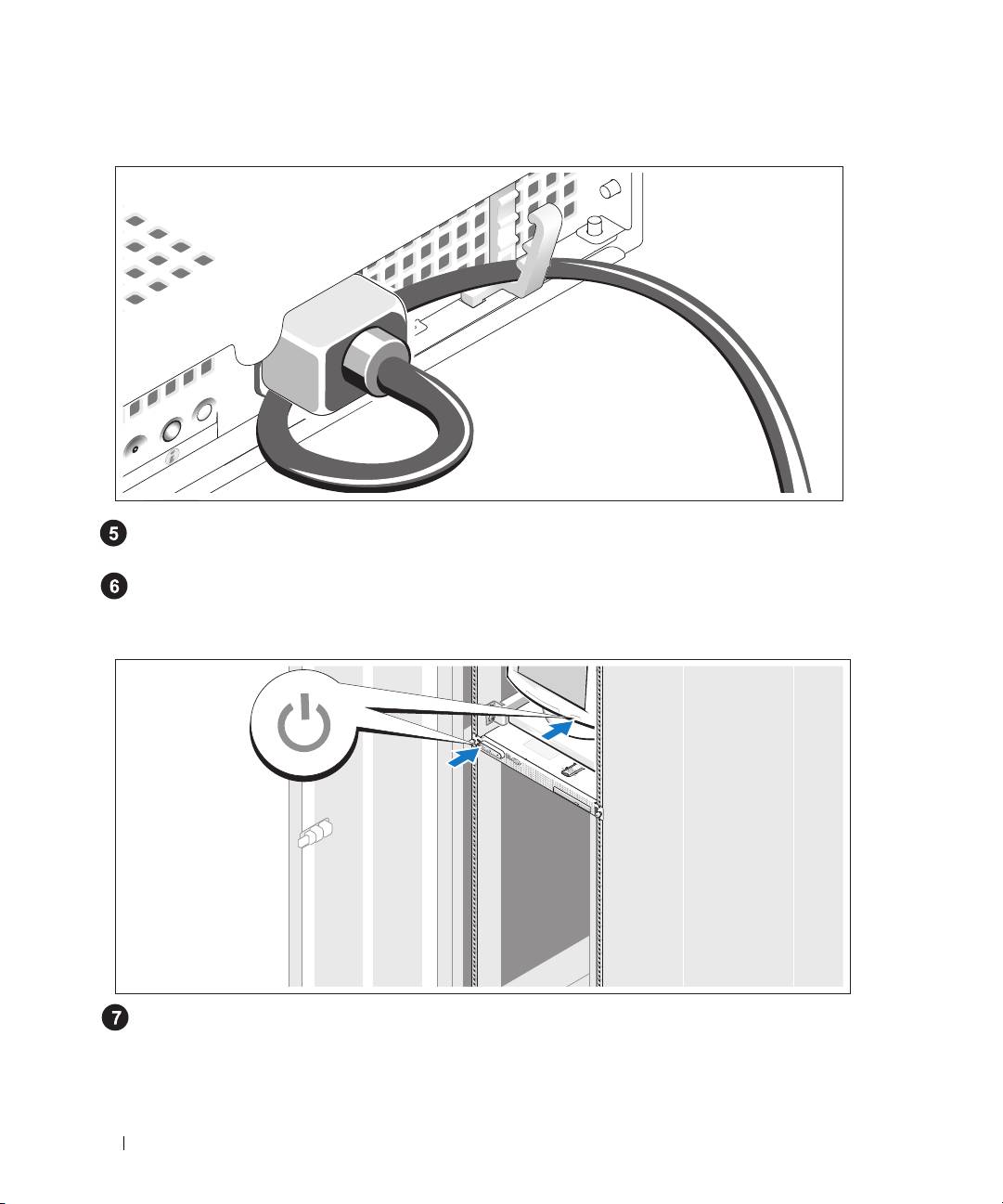 5

6

7