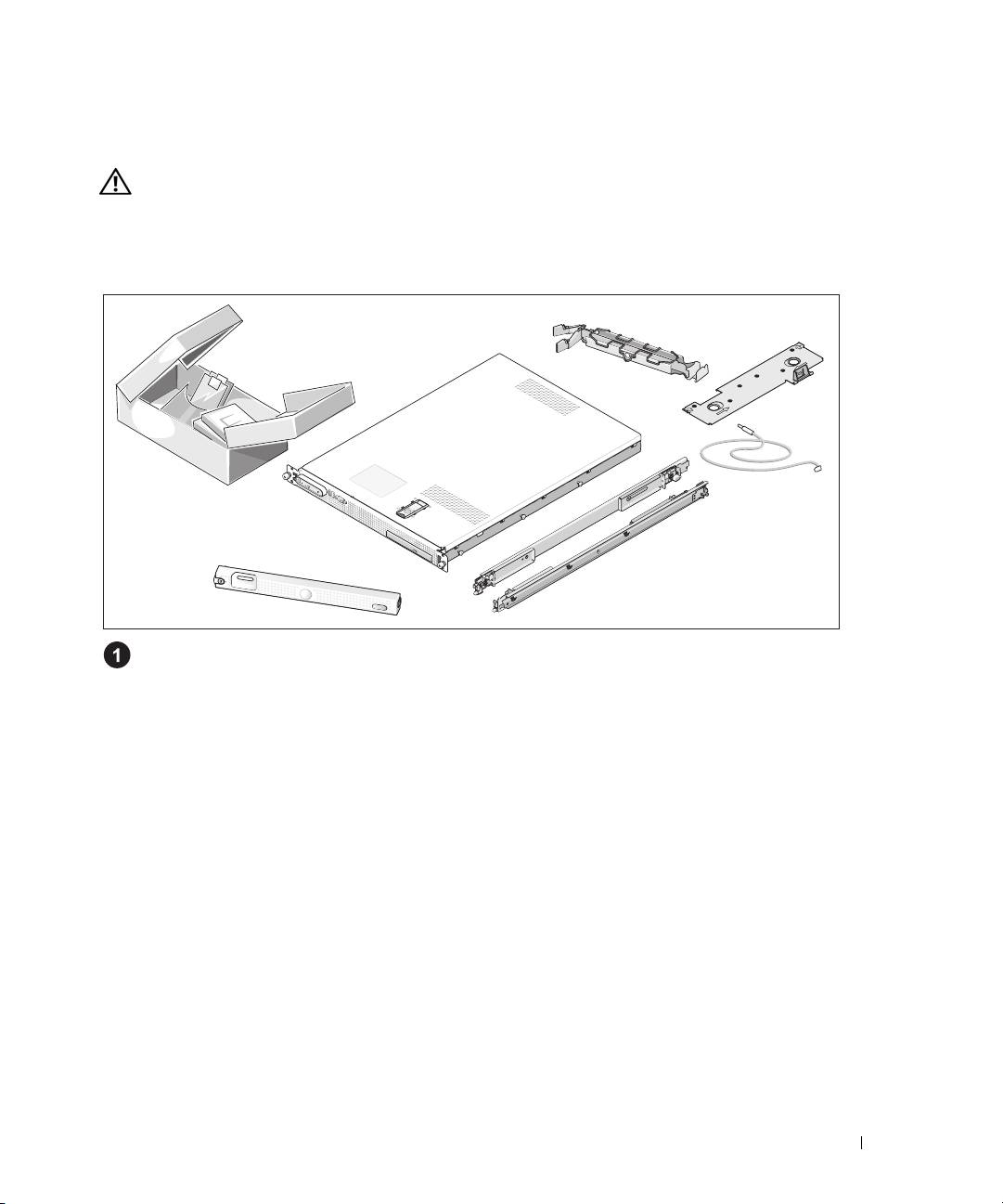 1