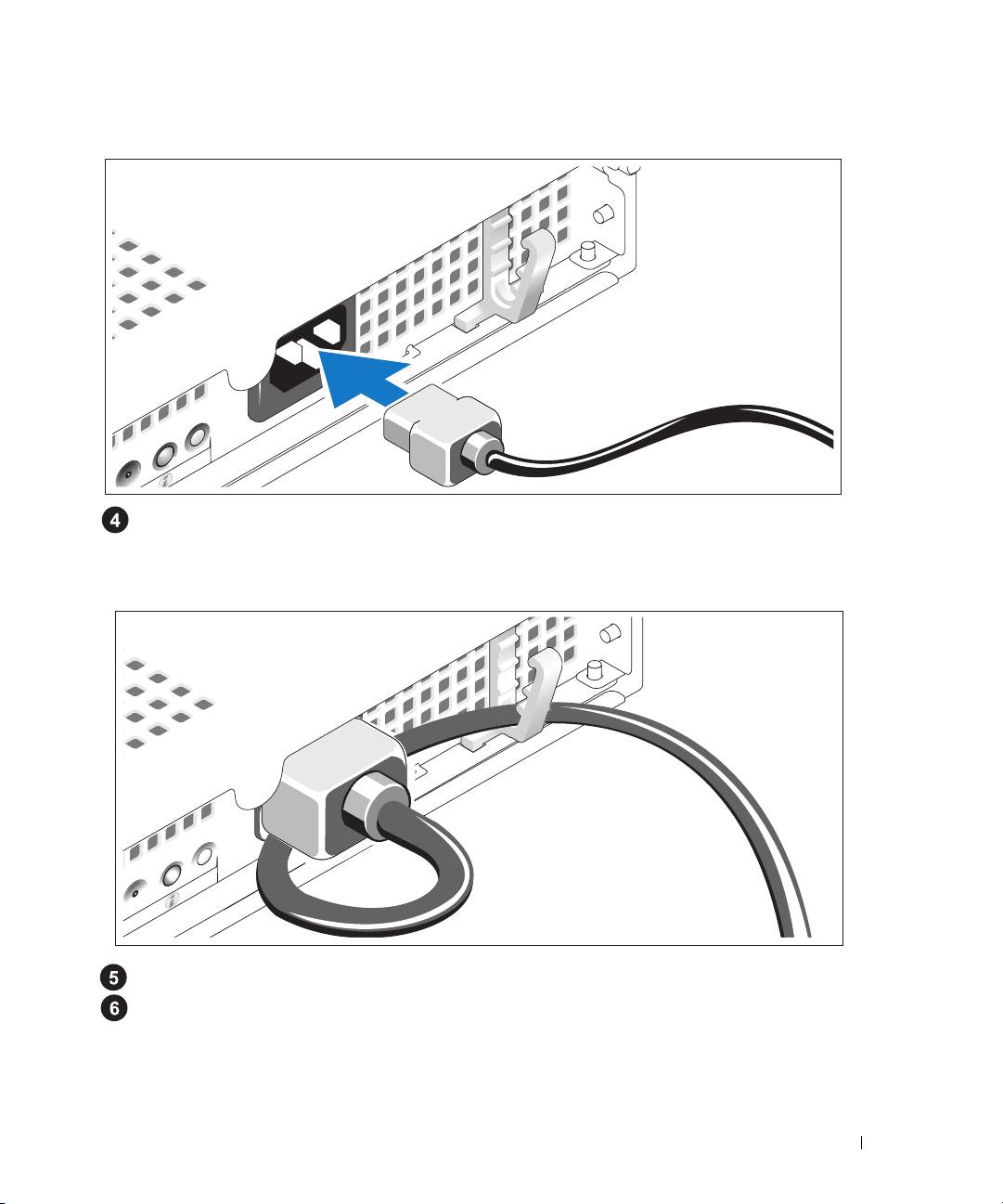 4

5
6