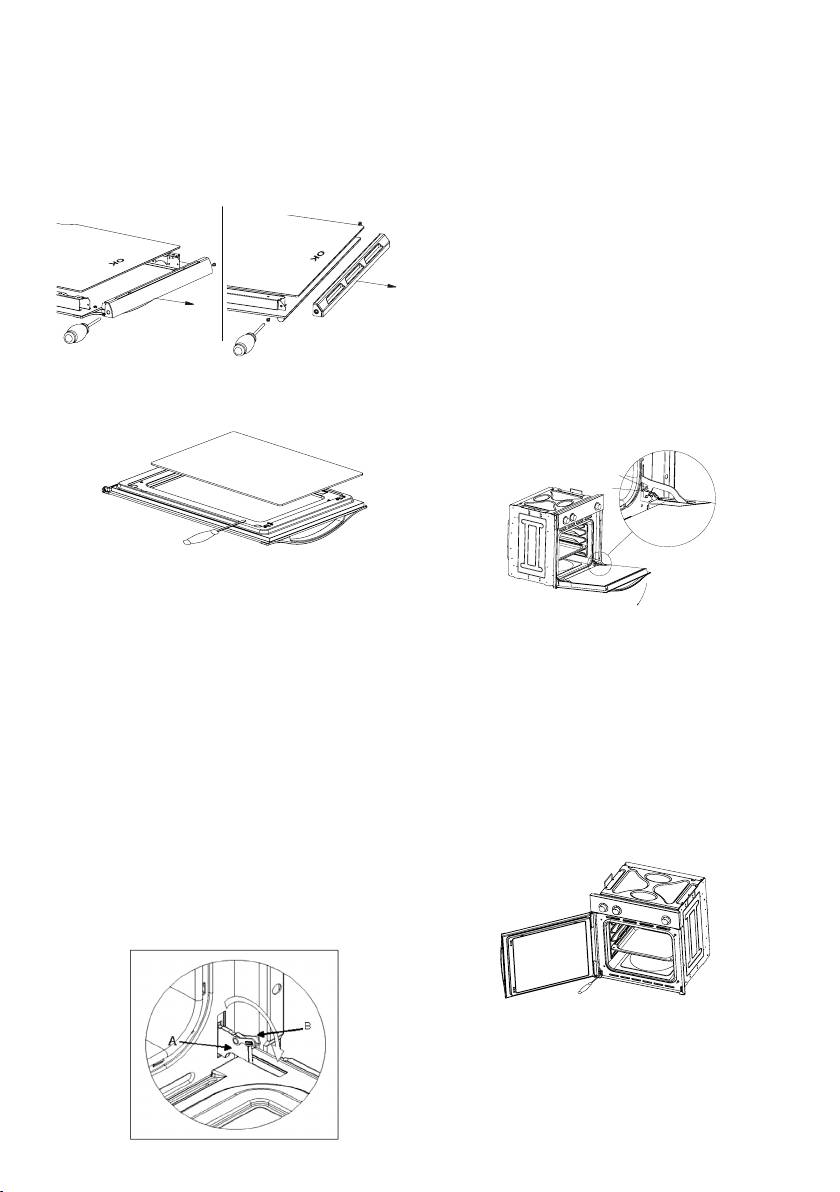 OK

OK

A

B