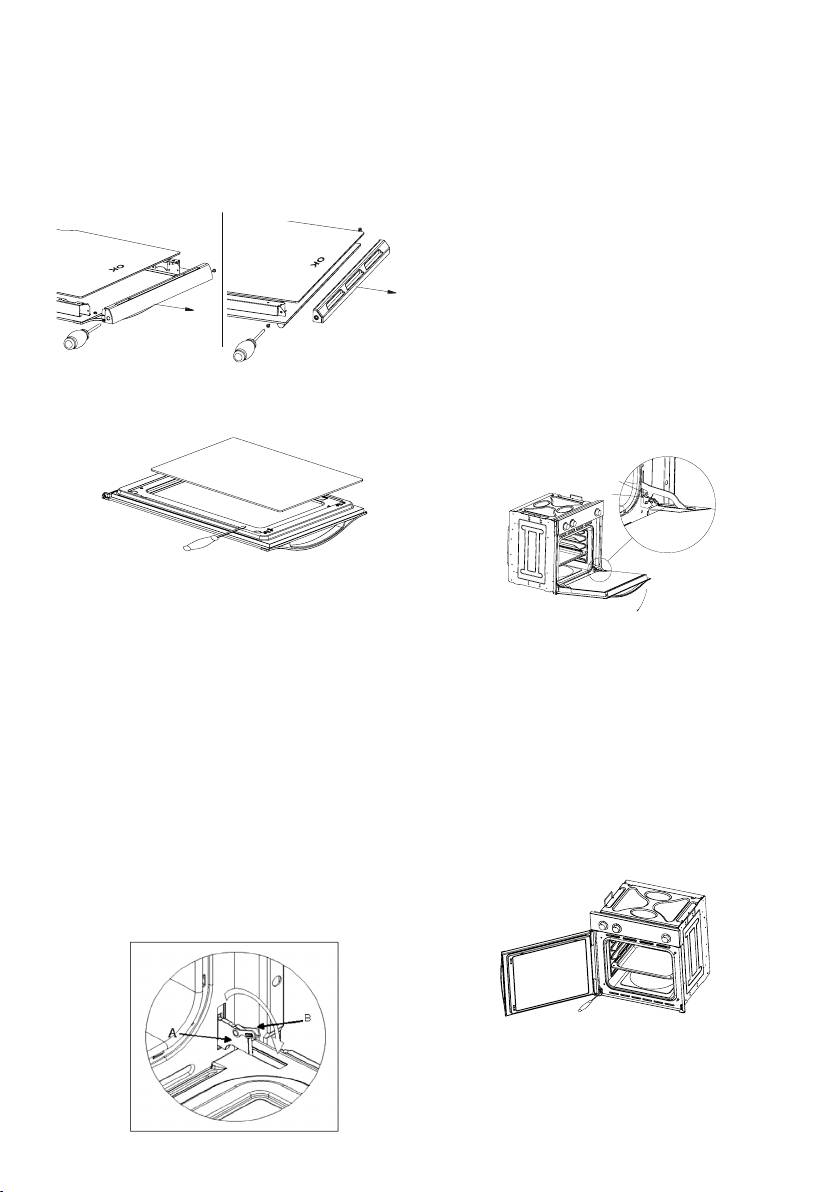 OK

OK

A

B