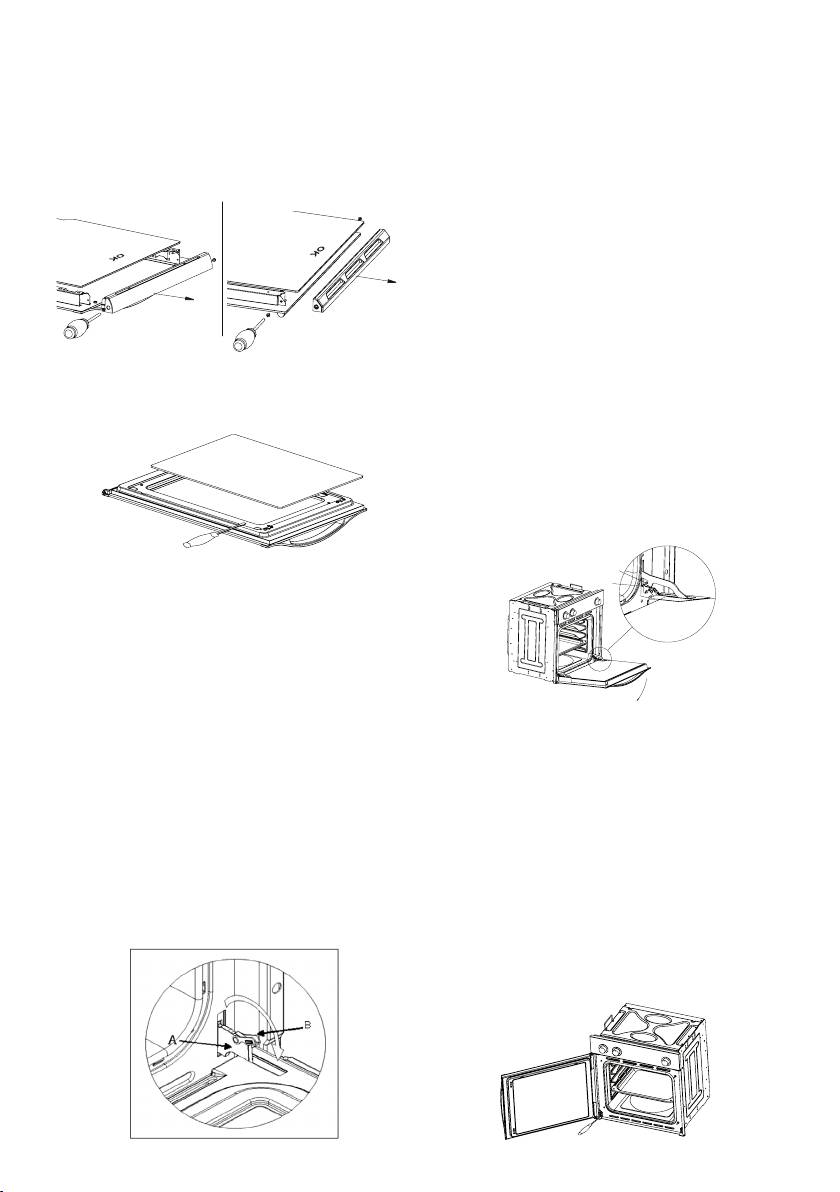 OK

OK

A

B