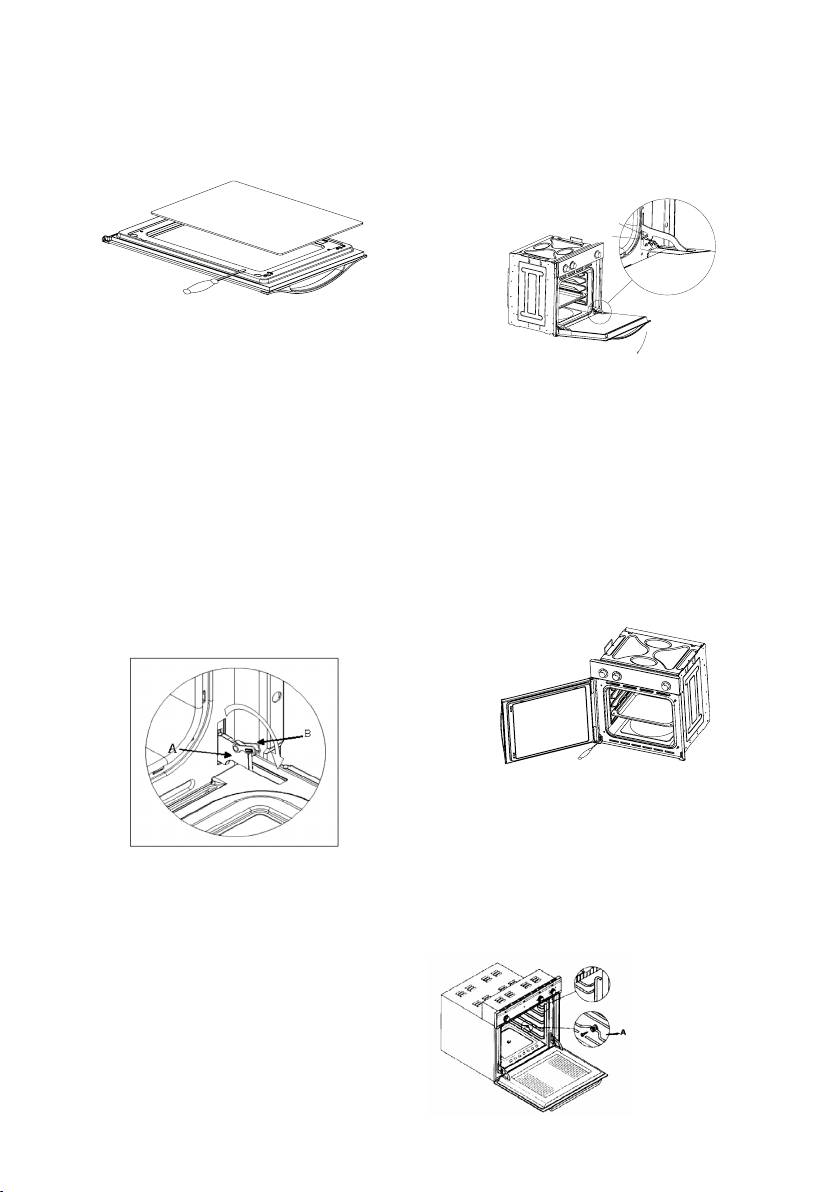 A
B

A