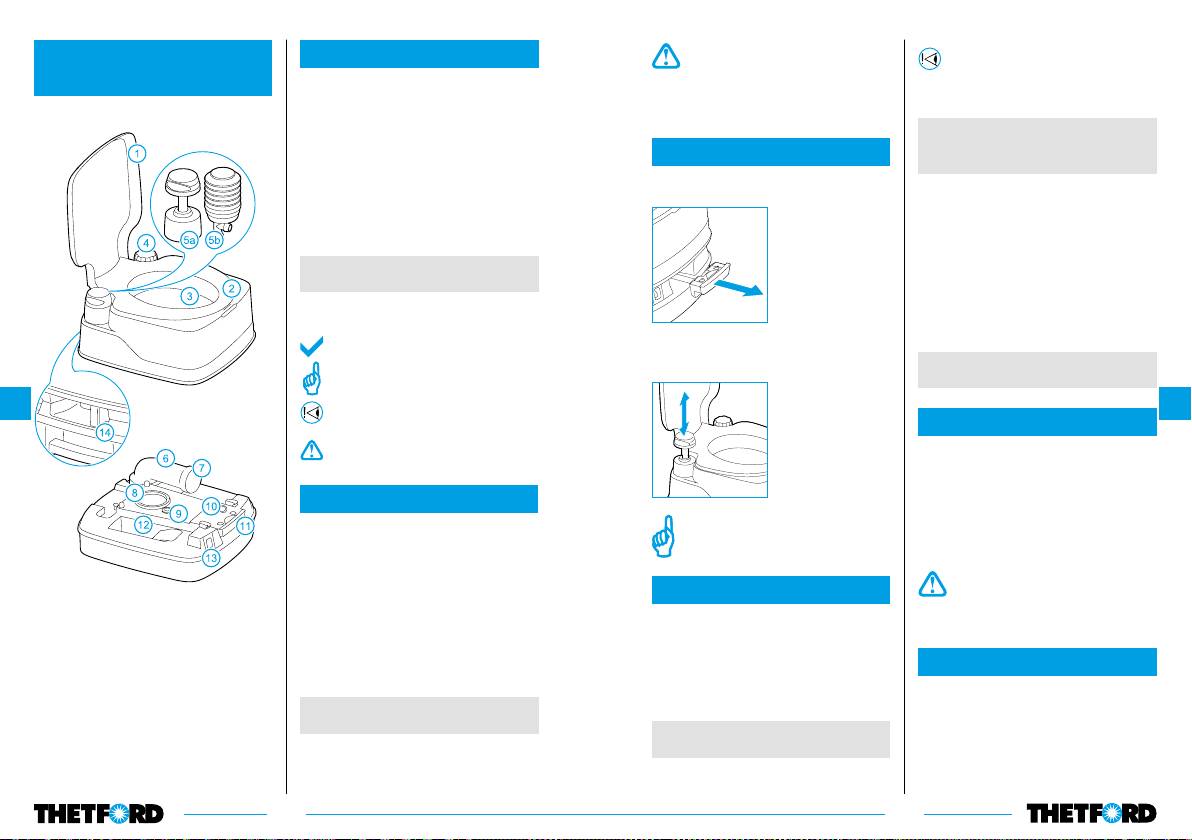 1

4

5a

5b

2

3

14

6

7

8

10

9

12

11

13

THETFORD

THETFORD