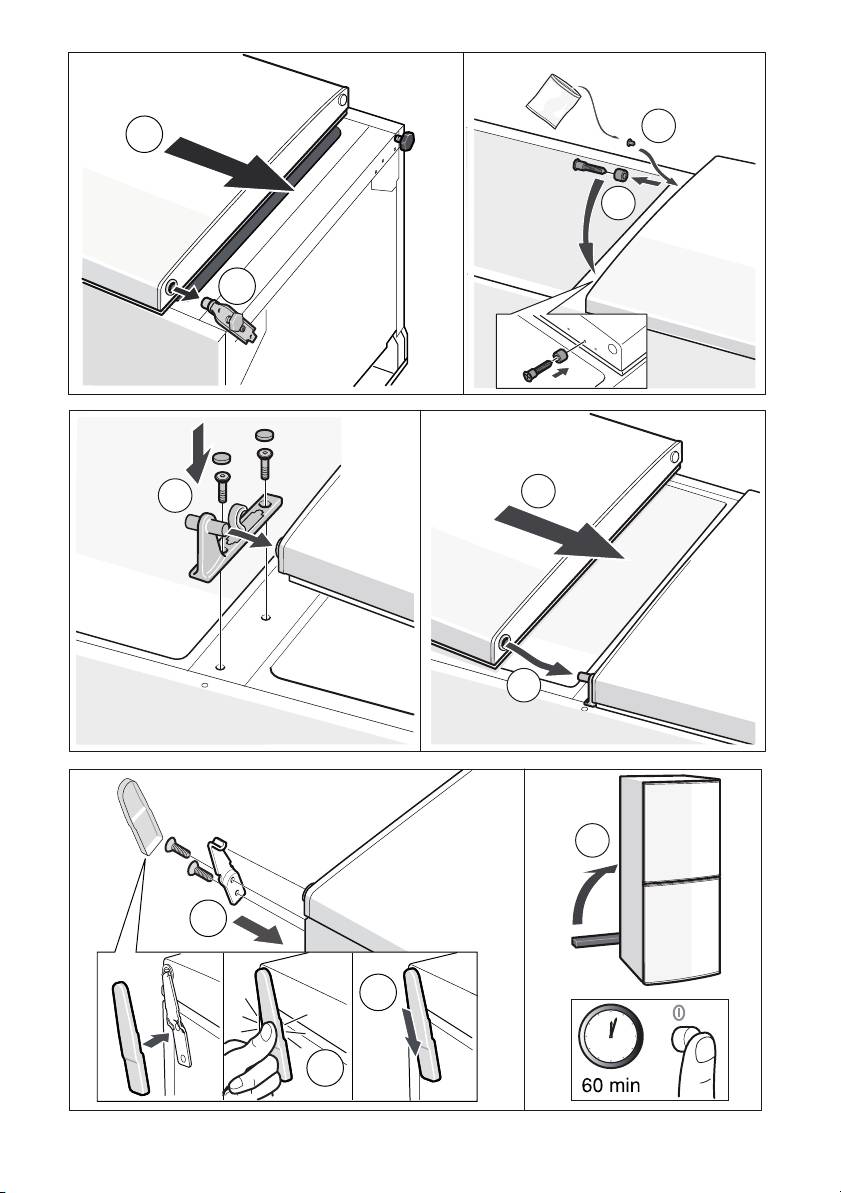 60 min