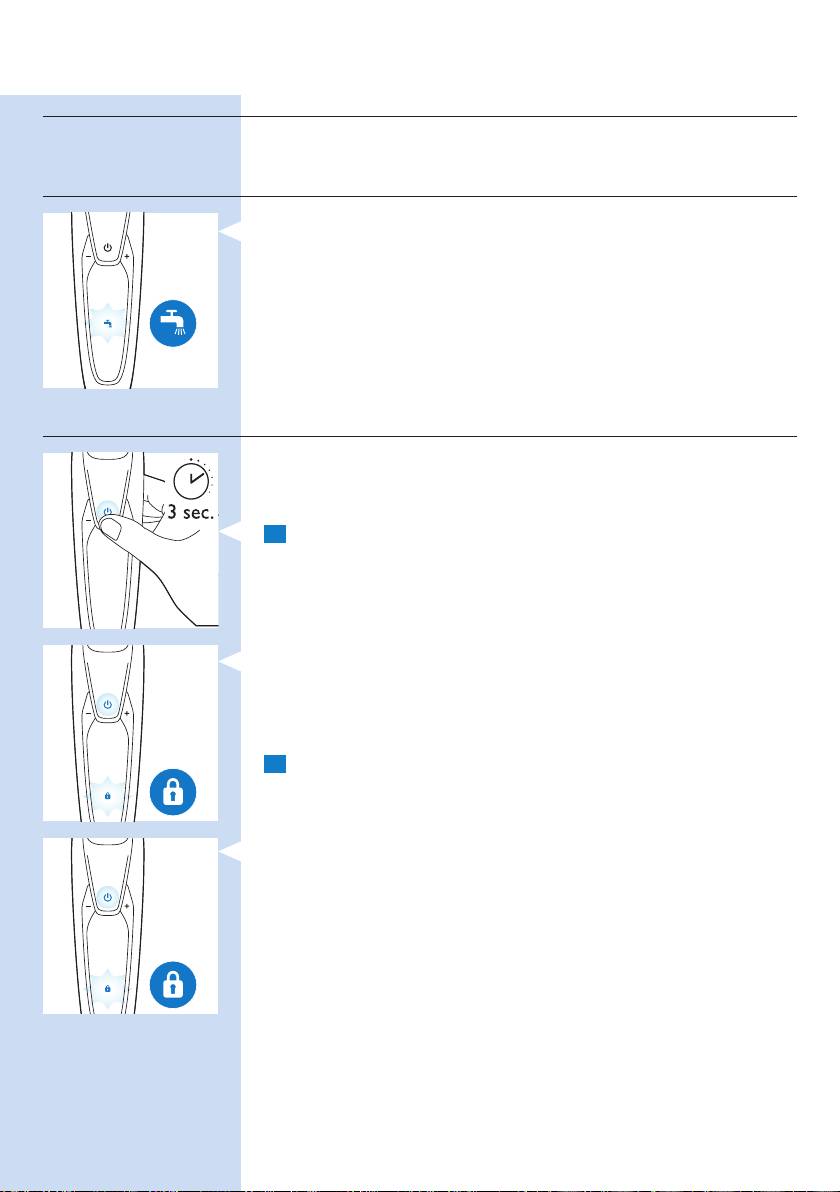 3 sec.