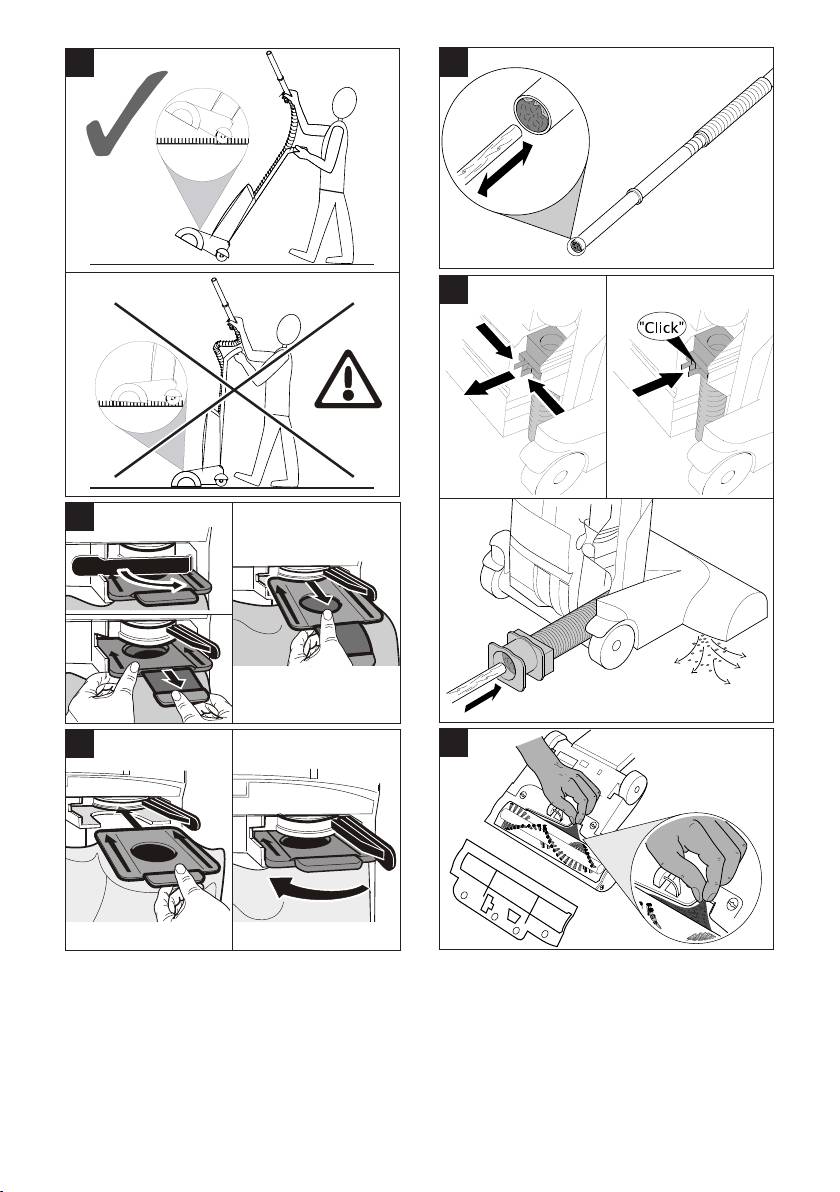 "Click"