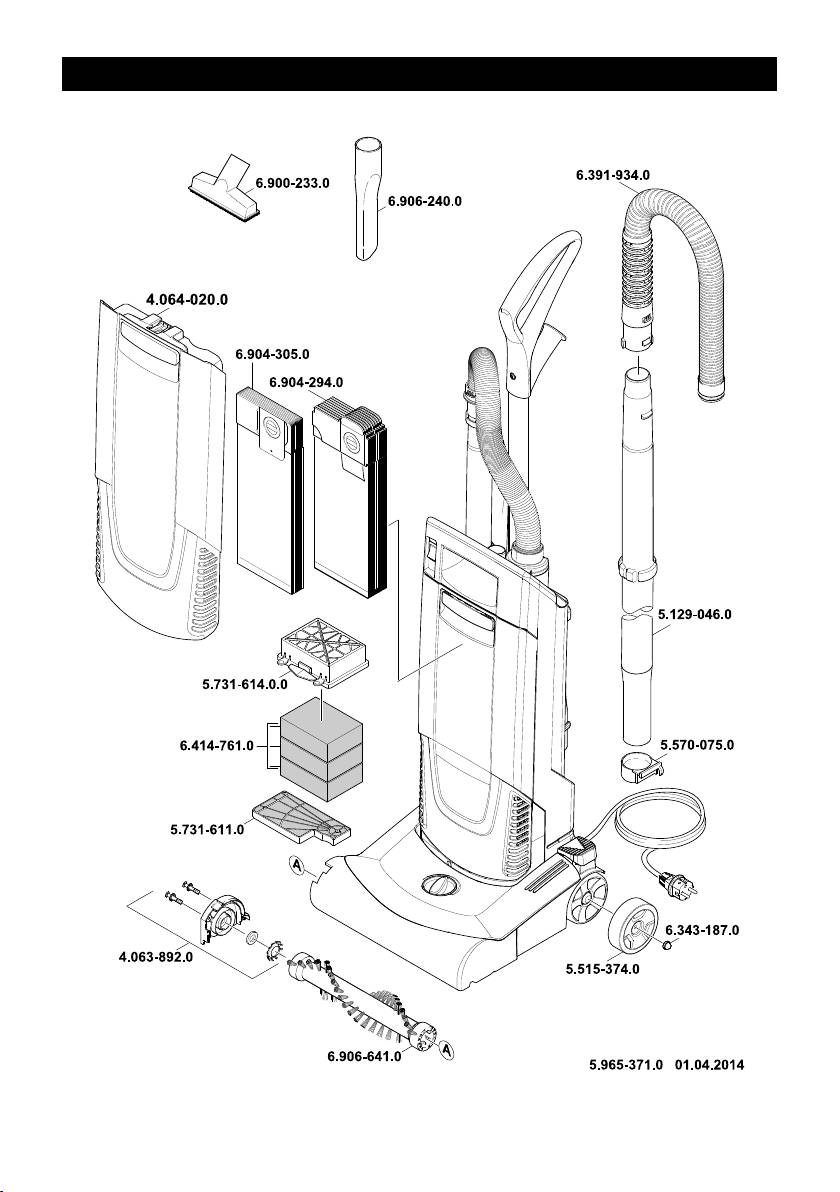 6.900-233.0

6.906-240.0

6.391-934.0

4.064-020.0

6.904-305.0

6.904-294.0

5.129-046.0

5.731-614.0.0

6.414-761.0

5.570-075.0

5.731-611.0

A

4.063-892.0

6.343-187.0

5.515-374.0

6.906-641.0

A

5.965-371.0 01.04.2014