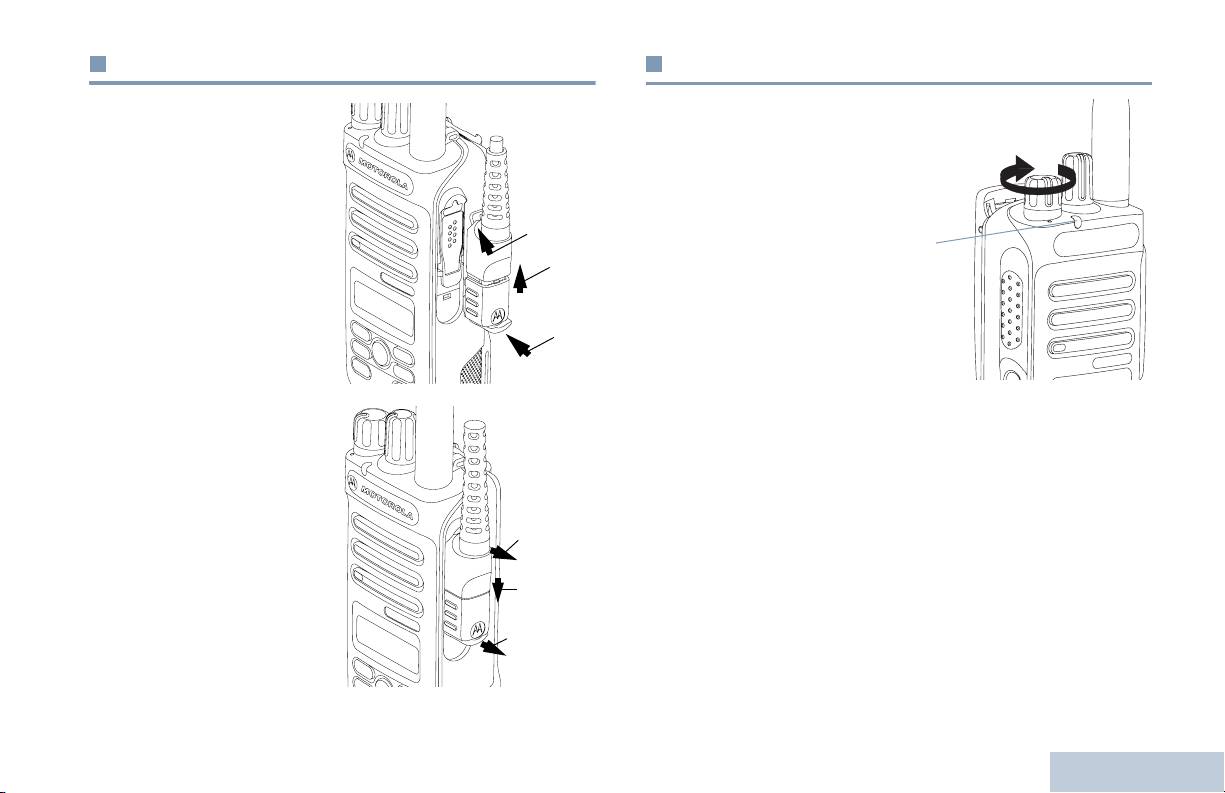 MOTOROLA

MOTOROLA