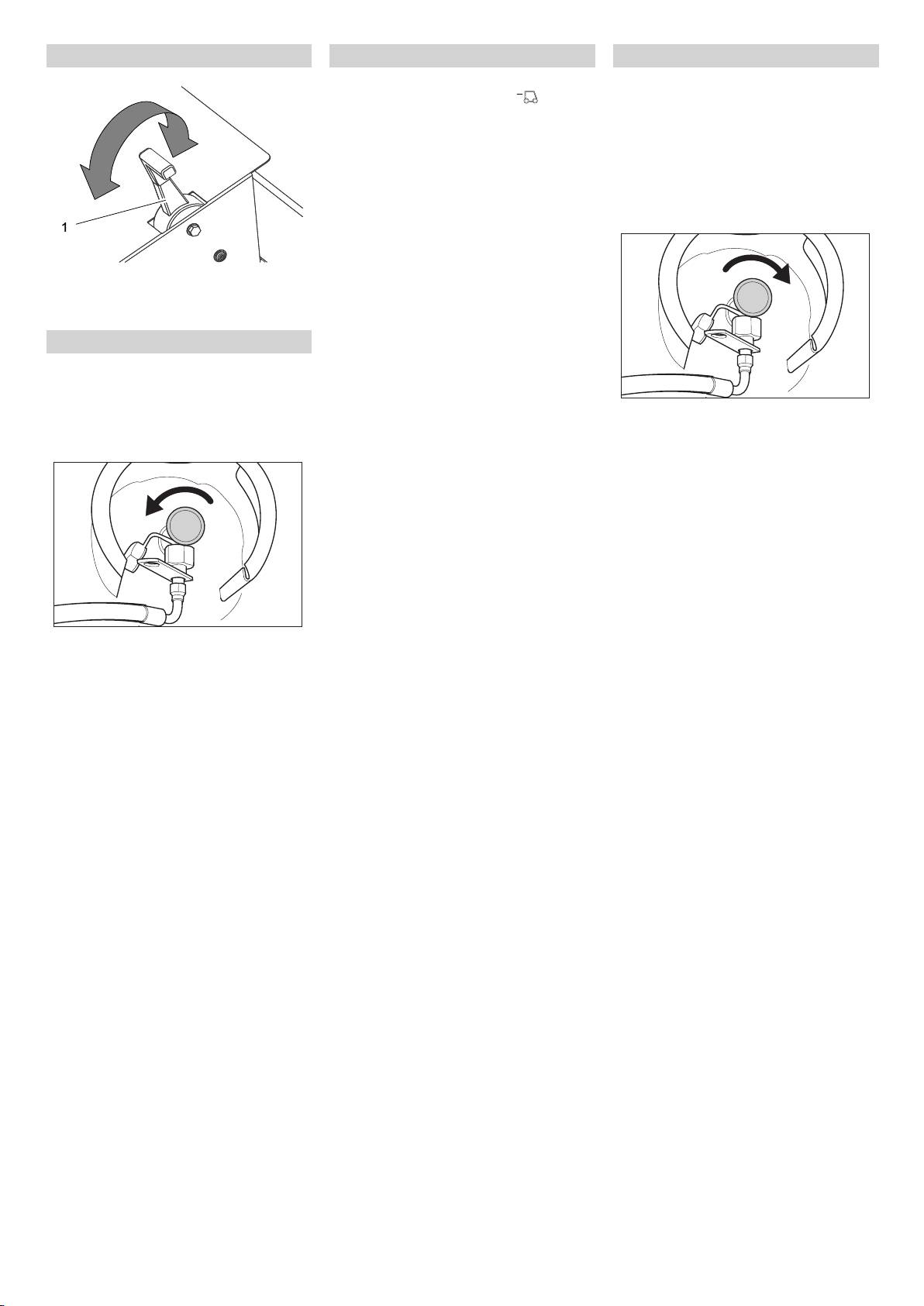 1