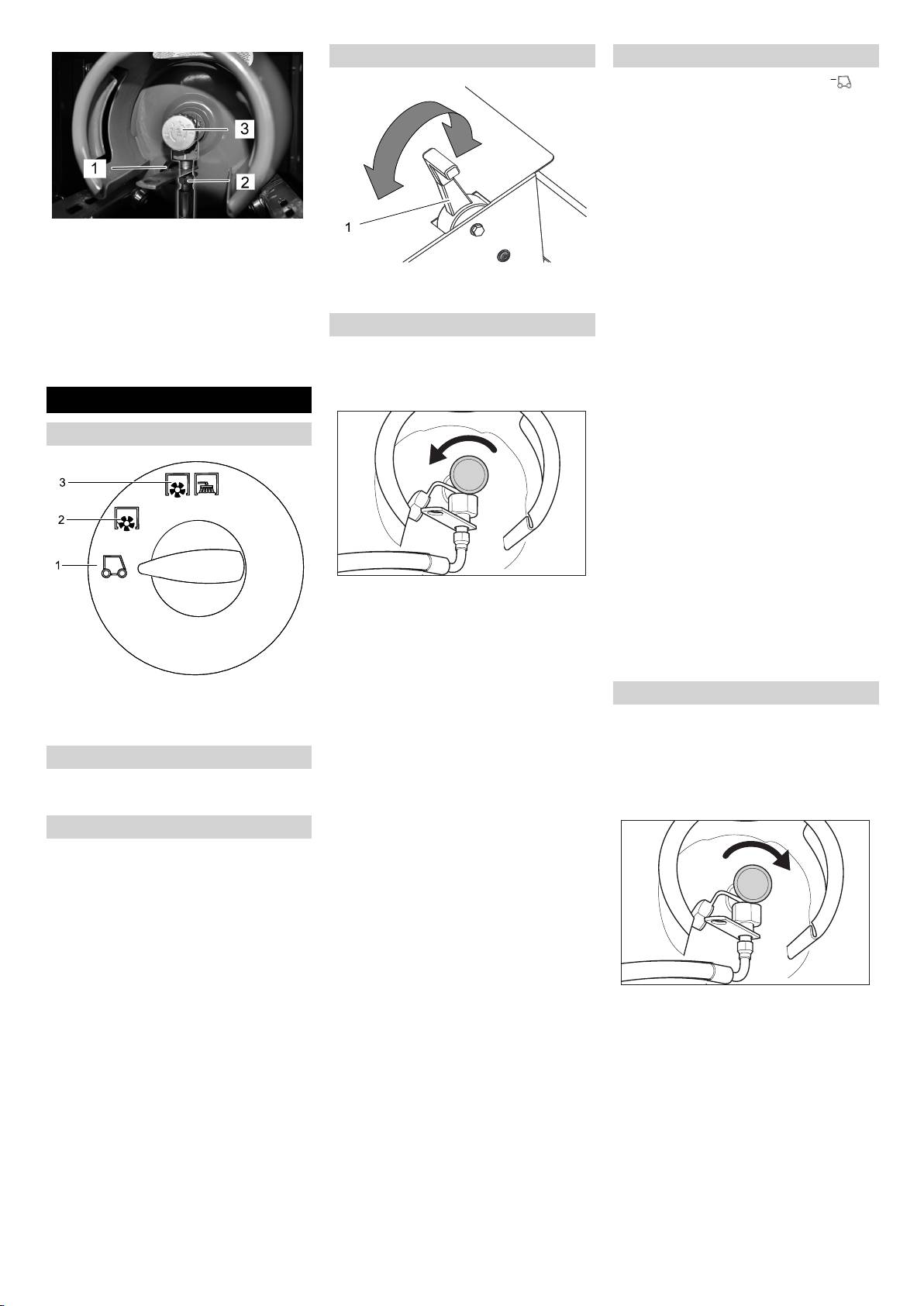 3

1

2

1

3

2

1