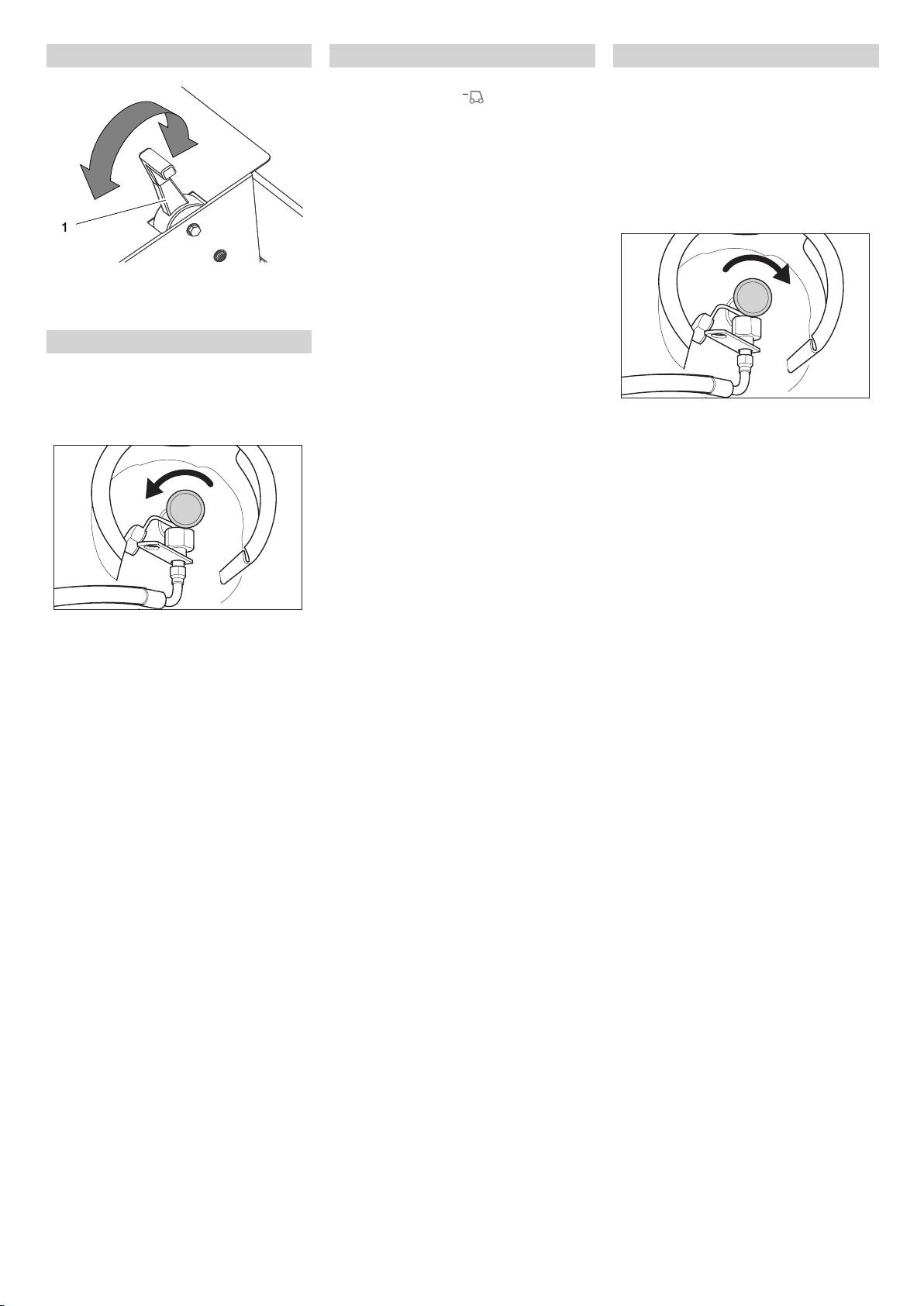 1