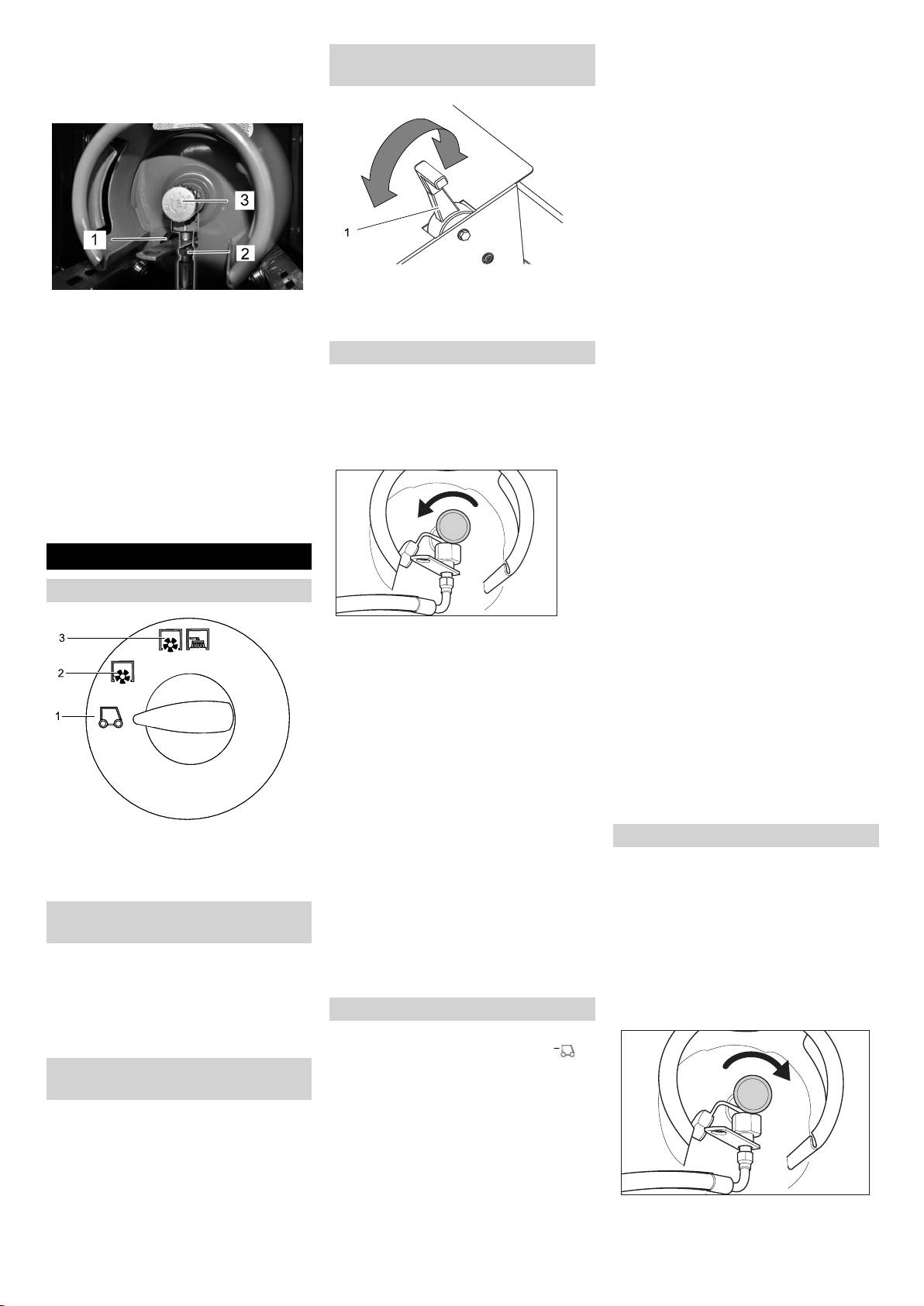 3

1

2

1

3

2

1