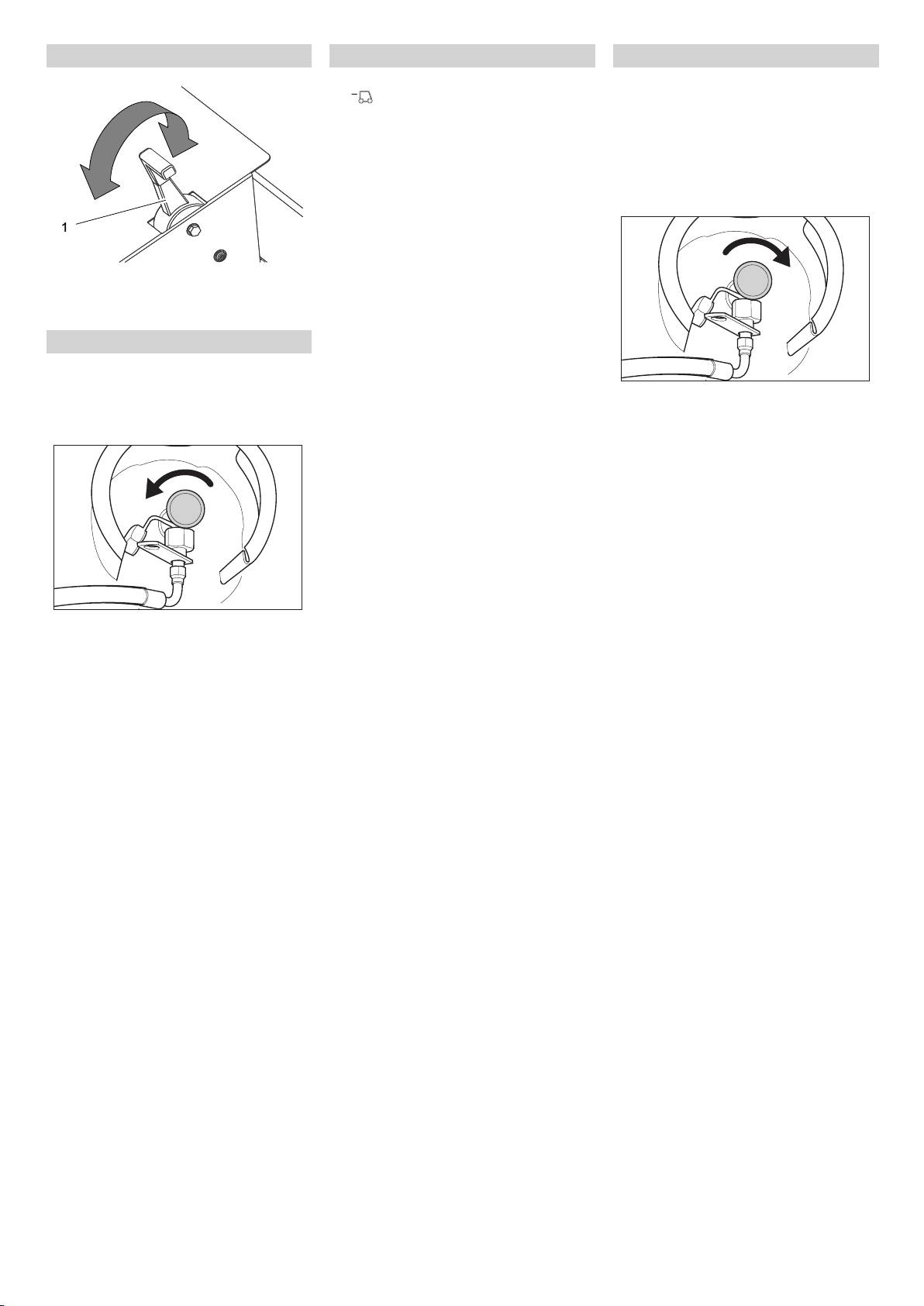 1