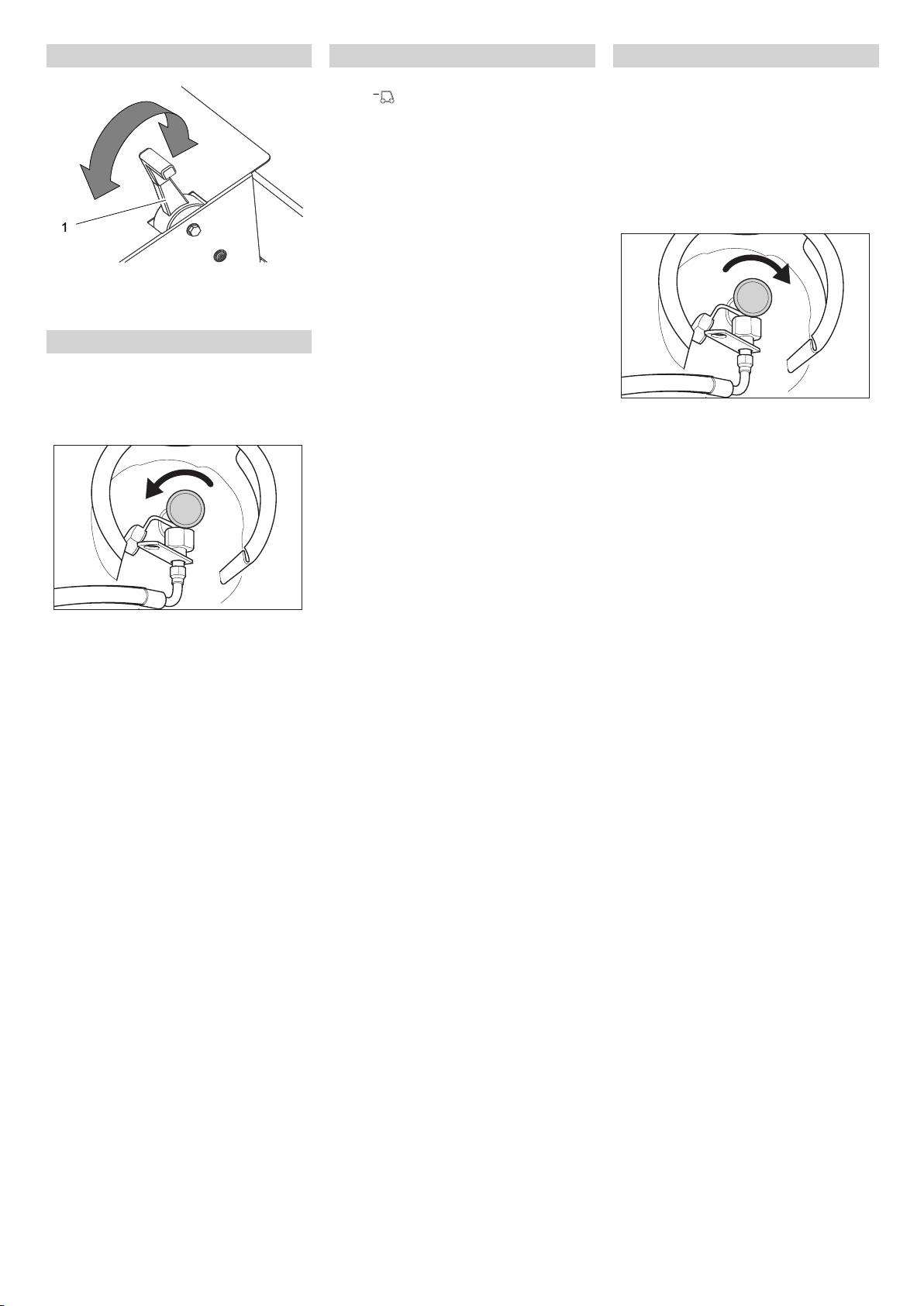 1