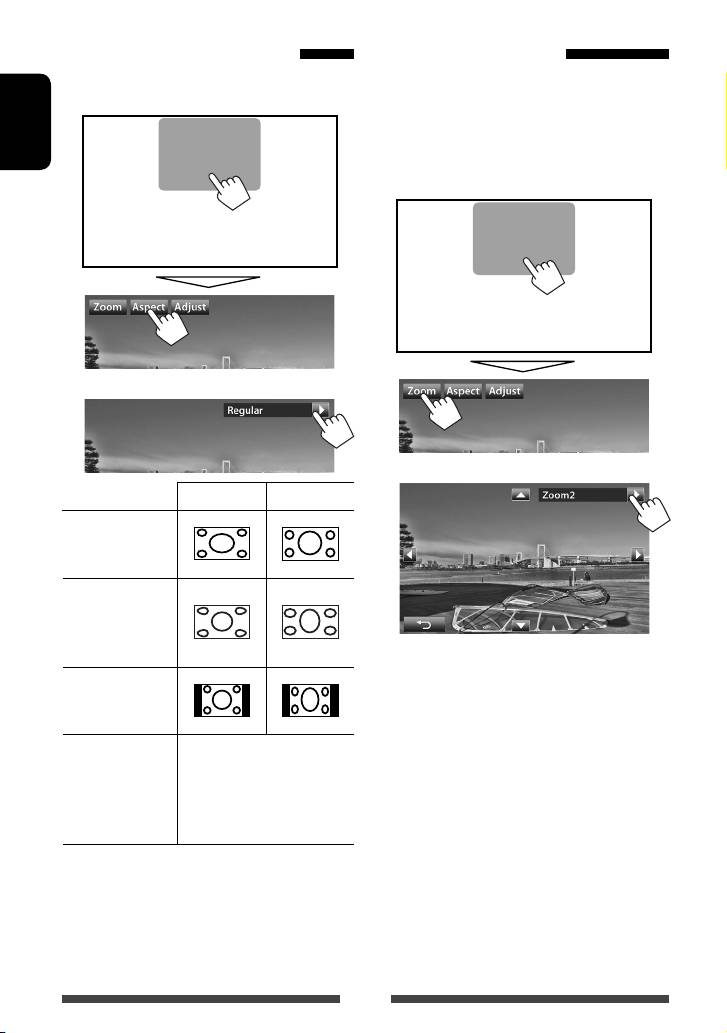 Zoom Aspect Adjust

Regular

Zoom Aspect Adjust

Zoom2