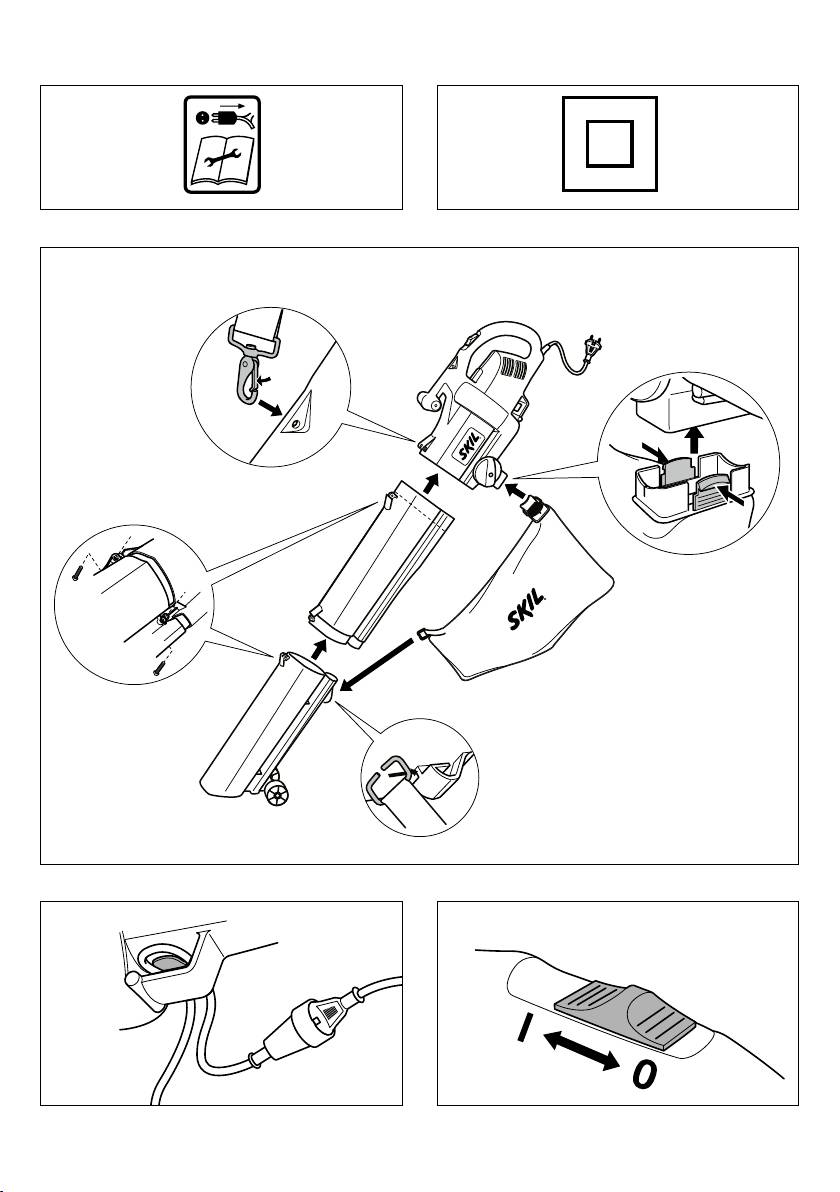 SKIL

SKIL

I

0