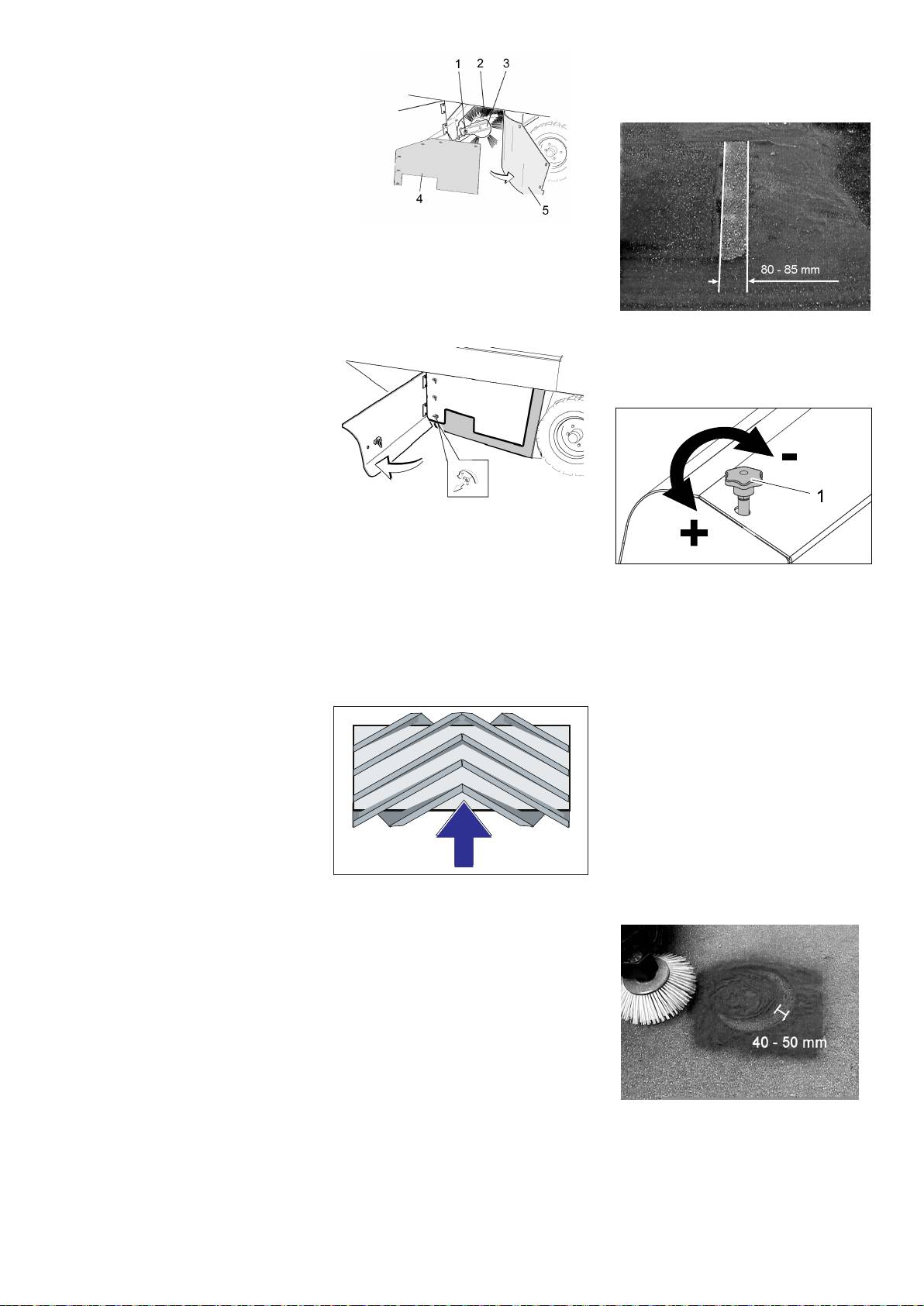 1 2 3

4

5

80 - 85 mm

-

1

+

40 - 50 mm