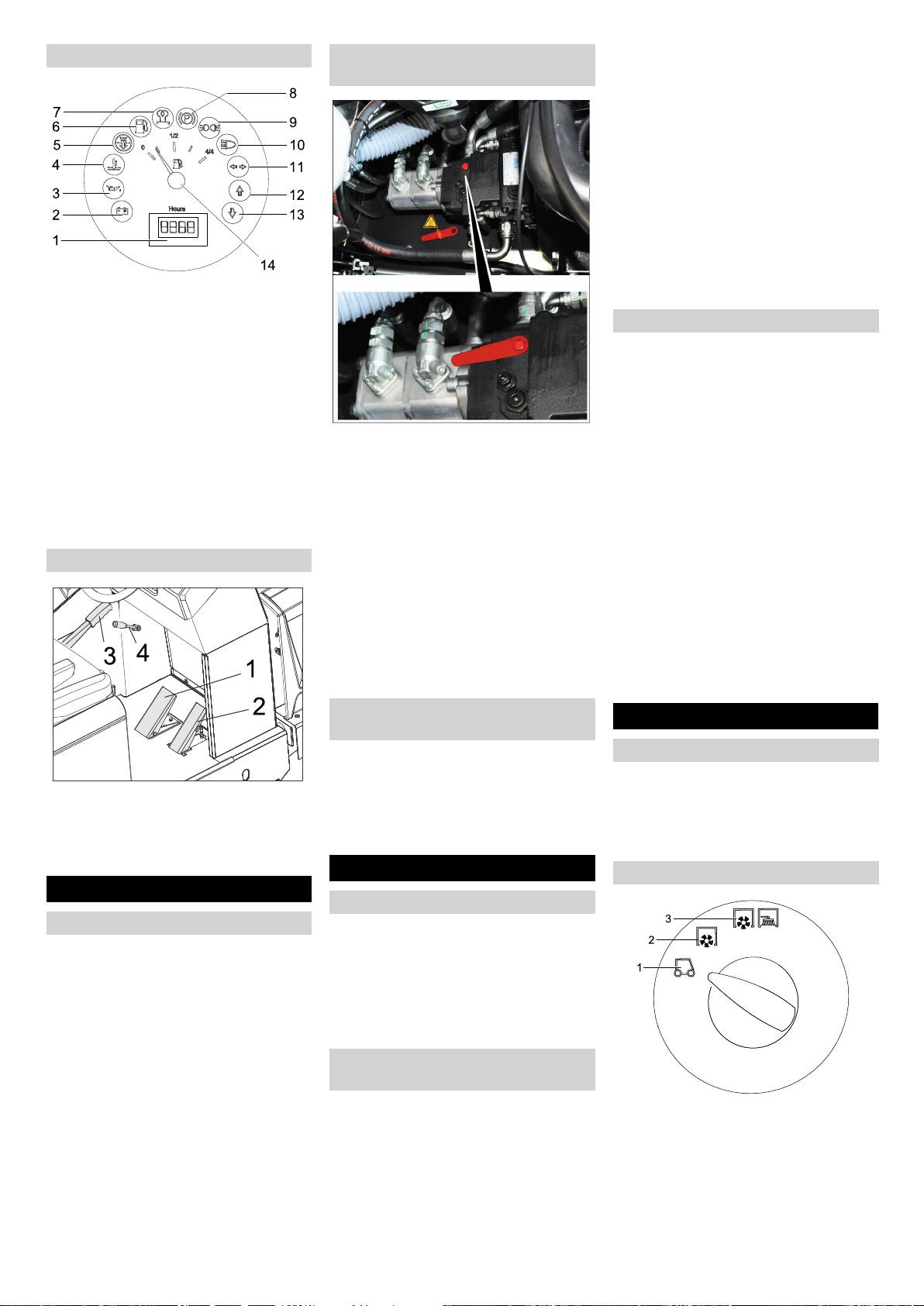 7
6
5
4
3
2
1
8
9
10
11
12
13
14
0
1/2
4/4
Hours

3
4
1
2

3
2
1