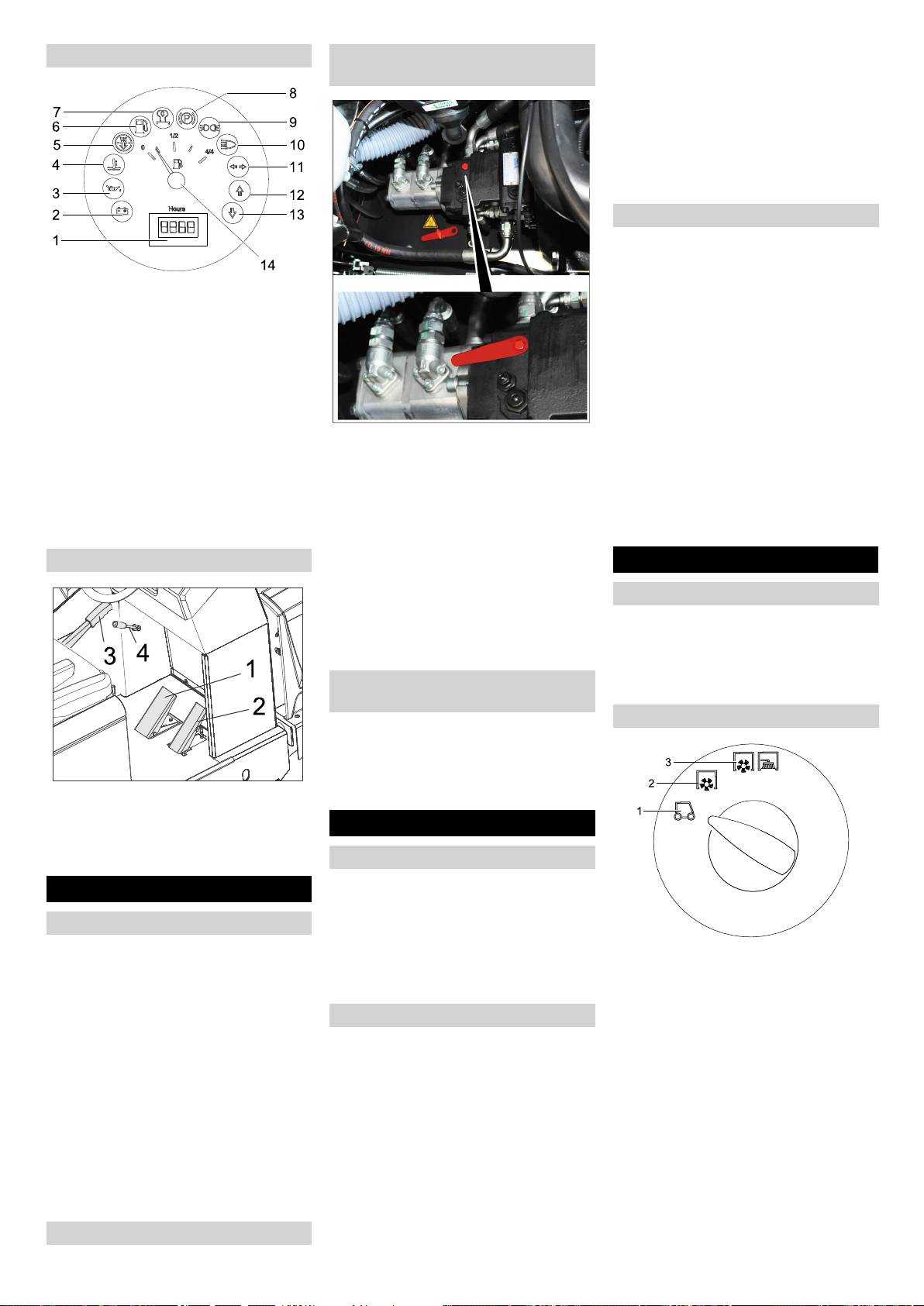 7
6
5
4
3
2
1
8
9
10
11
12
13
14
0
1/2
4/4
Hours

3
4
1
2

3
2
1